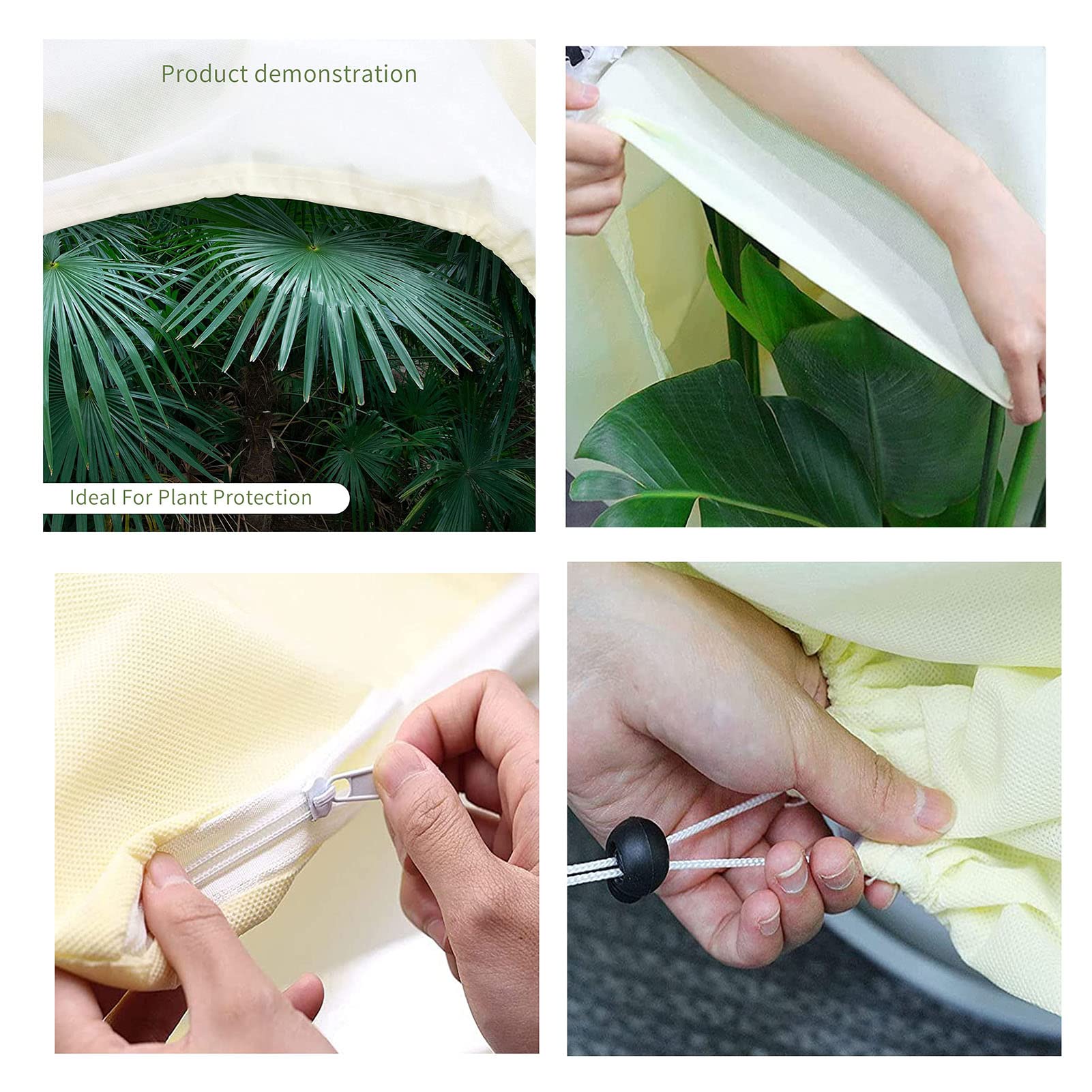 Product demonstration

Ideal For Plant Protection