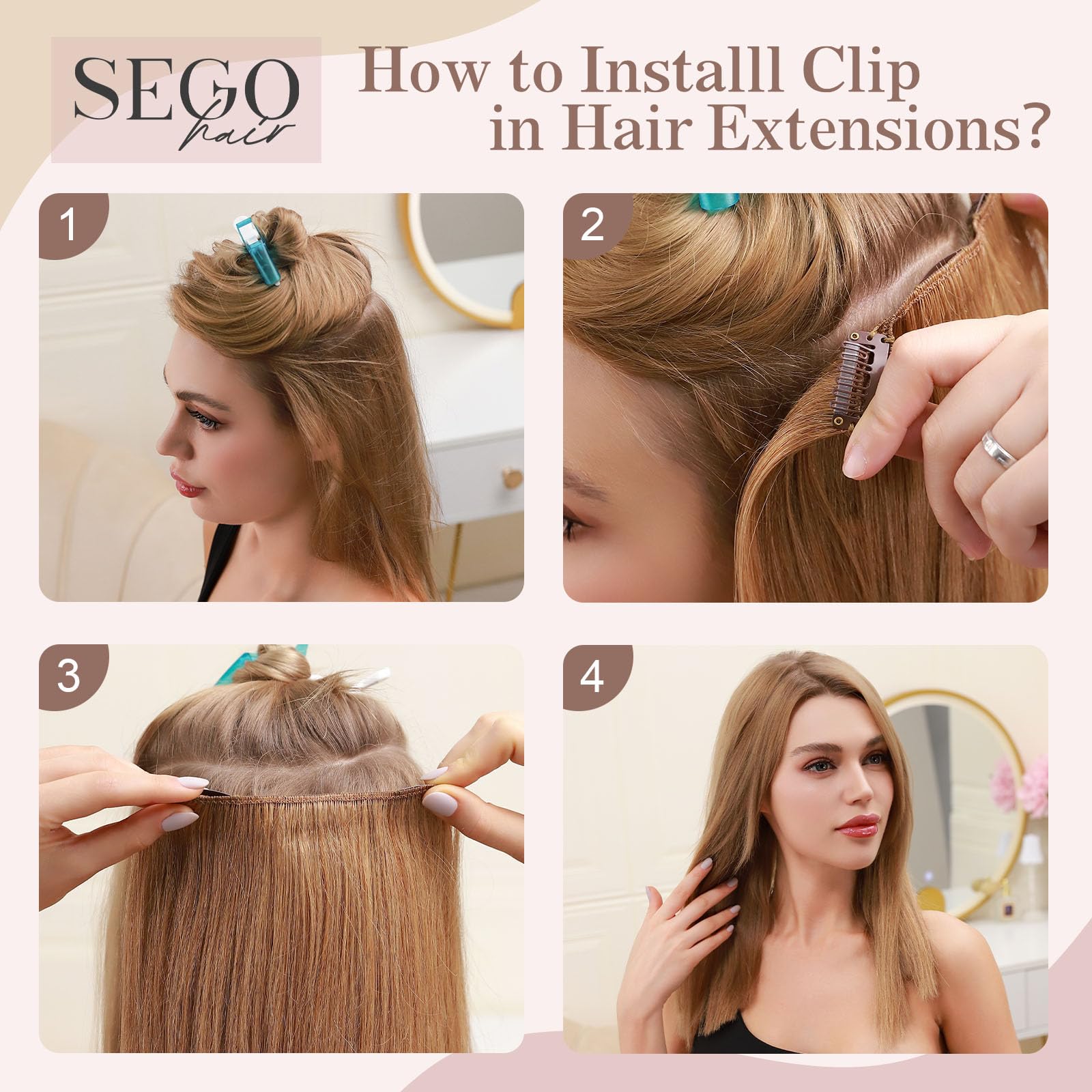 SEGO hair

How to Installl Clip in Hair Extensions?

1

2

3

4