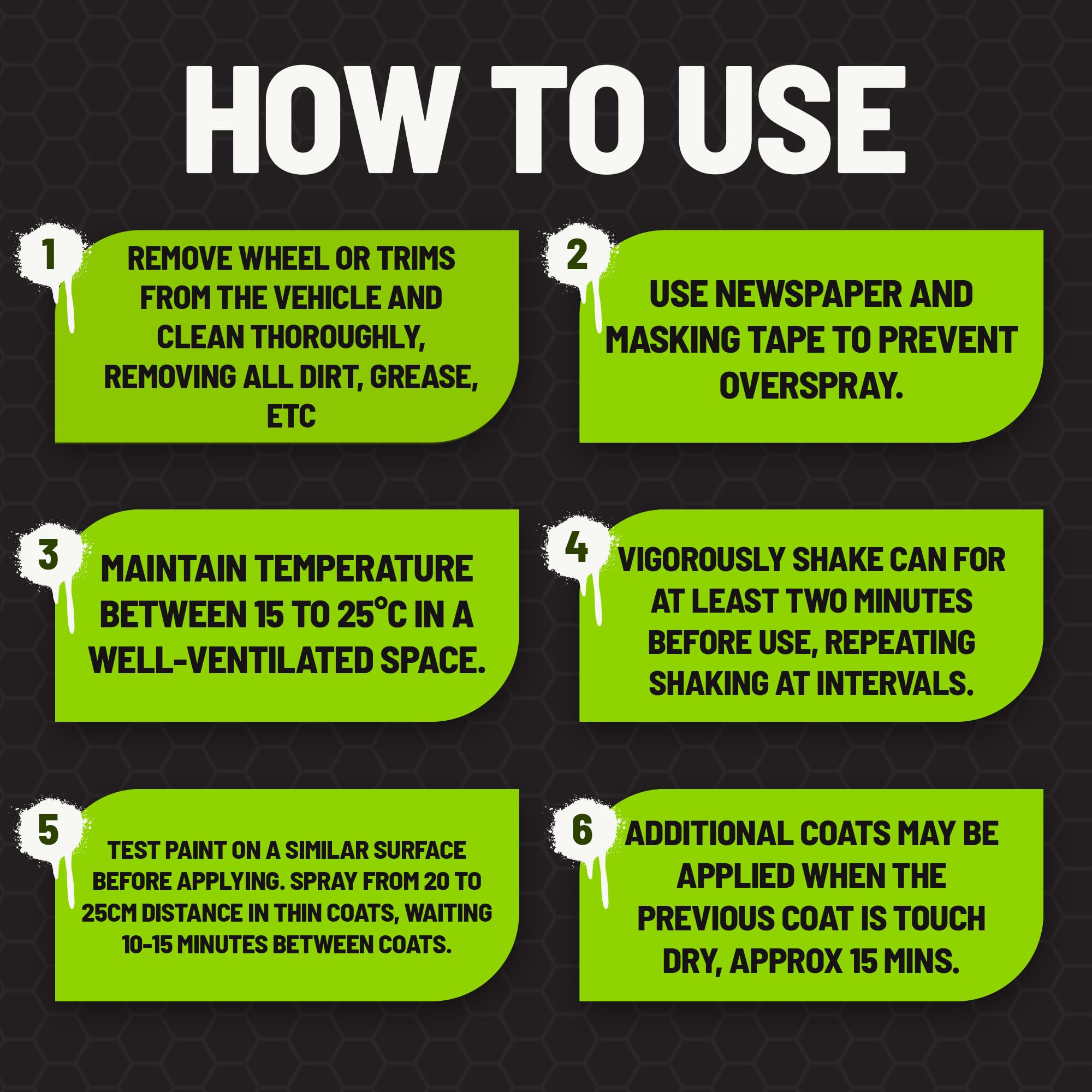 HOW TO USE

1
REMOVE WHEEL OR TRIMS FROM THE VEHICLE AND CLEAN THOROUGHLY, REMOVING ALL DIRT, GREASE, ETC

2
USE NEWSPAPER AND MASKING TAPE TO PREVENT OVERSPRAY.

3
MAINTAIN TEMPERATURE BETWEEN 15 TO 25°C IN A WELL-VENTILATED SPACE.

4
VIGOROUSLY SHAKE CAN FOR AT LEAST TWO MINUTES BEFORE USE, REPEATING SHAKING AT INTERVALS.

5
TEST PAINT ON A SIMILAR SURFACE BEFORE APPLYING. SPRAY FROM 20 TO 25CM DISTANCE IN THIN COATS, WAITING 10-15 MINUTES BETWEEN COATS.

6
ADDITIONAL COATS MAY BE APPLIED WHEN THE PREVIOUS COAT IS TOUCH DRY, APPROX 15 MINS.