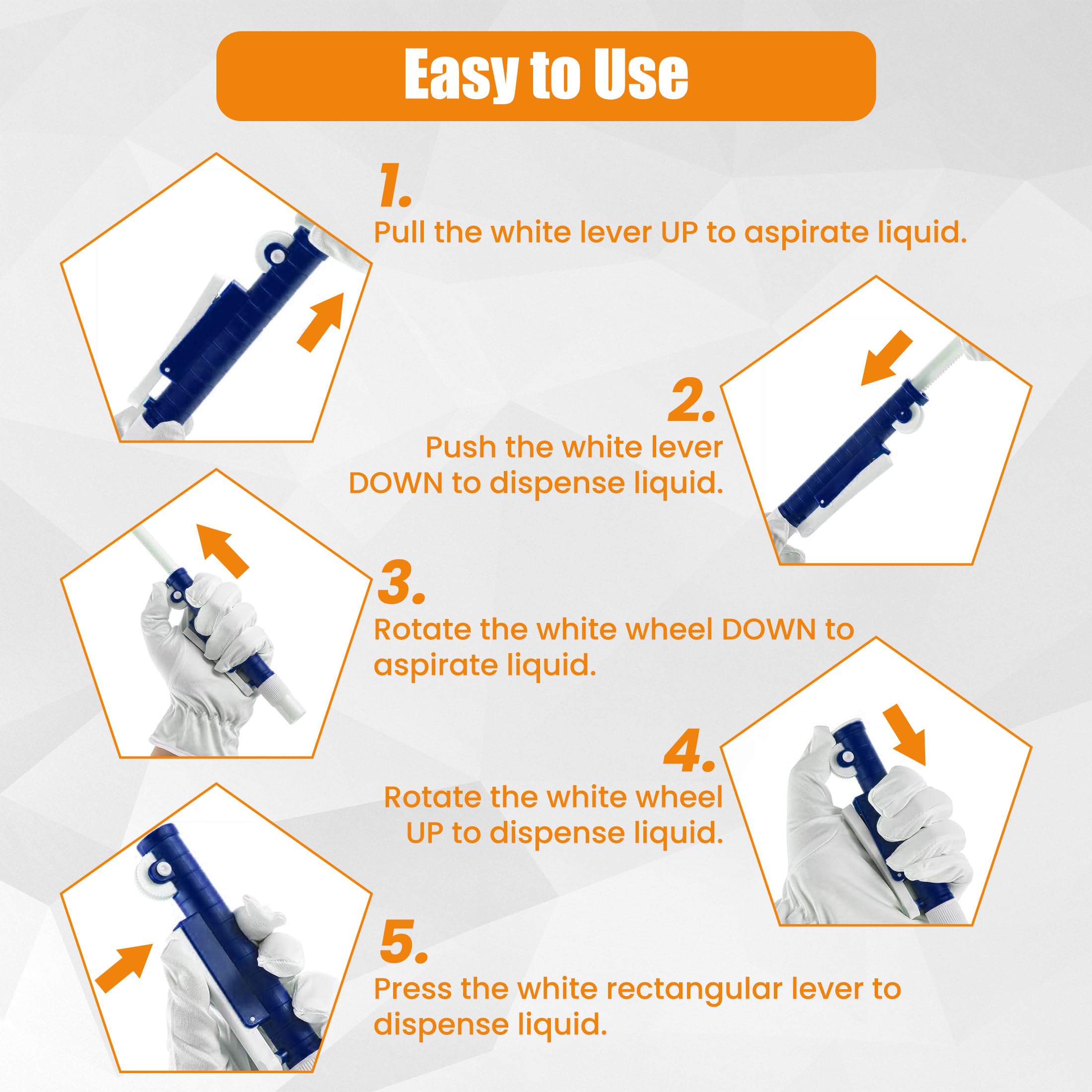 Easy to Use

1.
Pull the white lever UP to aspirate liquid.

2.
Push the white lever DOWN to dispense liquid.

3.
Rotate the white wheel DOWN to aspirate liquid.

4.
Rotate the white wheel UP to dispense liquid.

5.
Press the white rectangular lever to dispense liquid.