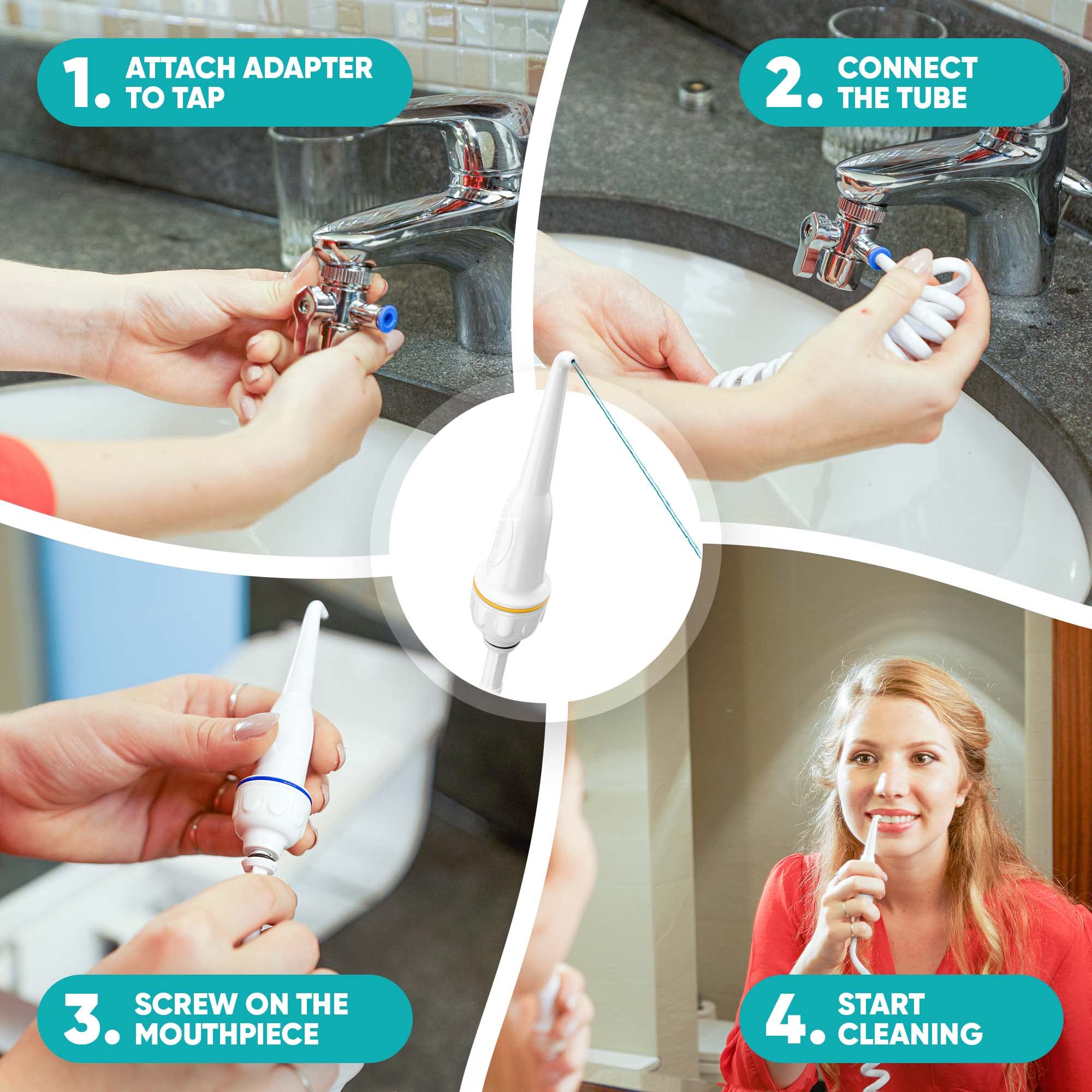 1. ATTACH ADAPTER TO TAP

2. CONNECT THE TUBE

3. SCREW ON THE MOUTHPIECE

4. START CLEANING