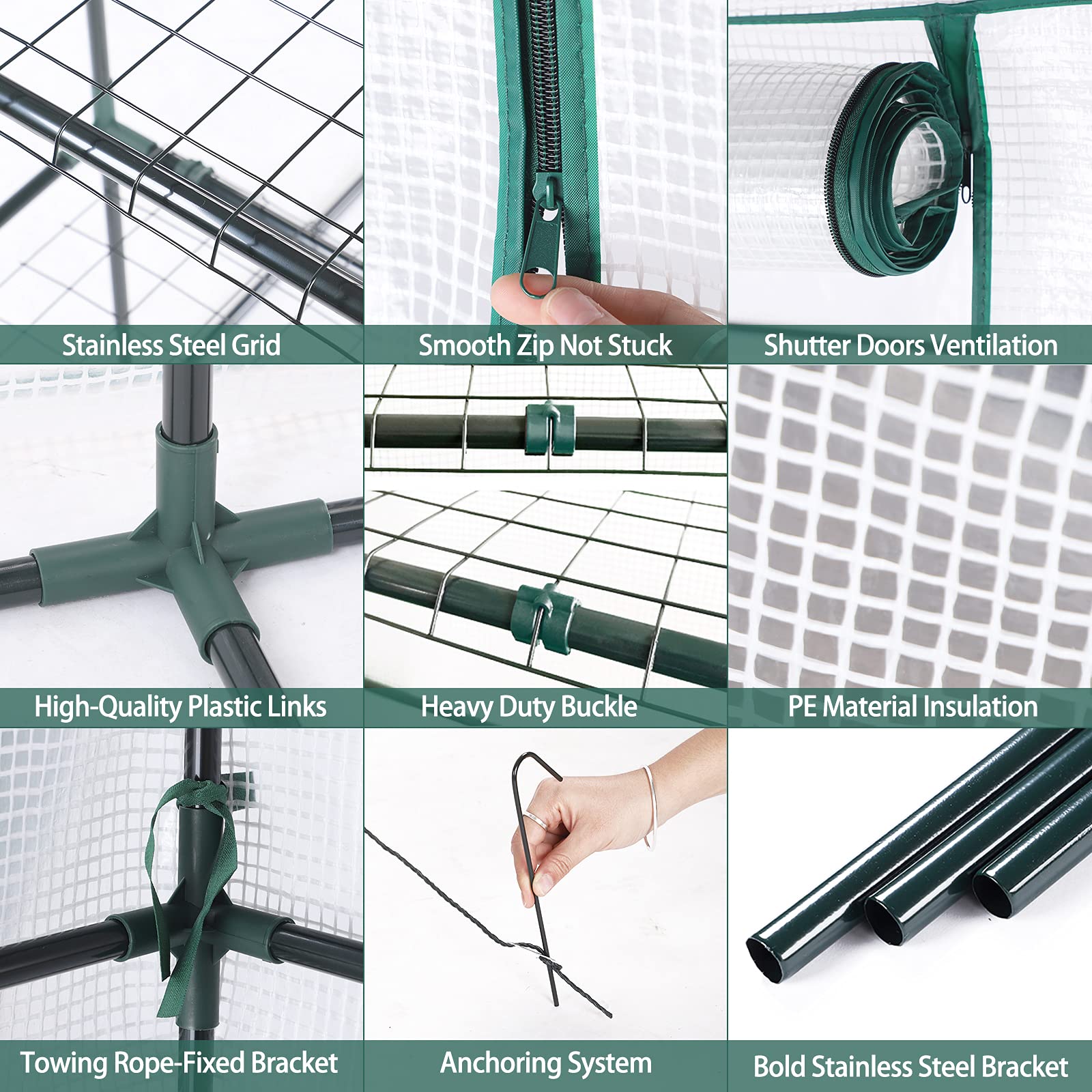 Stainless Steel Grid

Smooth Zip Not Stuck

Shutter Doors Ventilation

High-Quality Plastic Links

Heavy Duty Buckle

PE Material Insulation

Towing Rope-Fixed Bracket

Anchoring System

Bold Stainless Steel Bracket