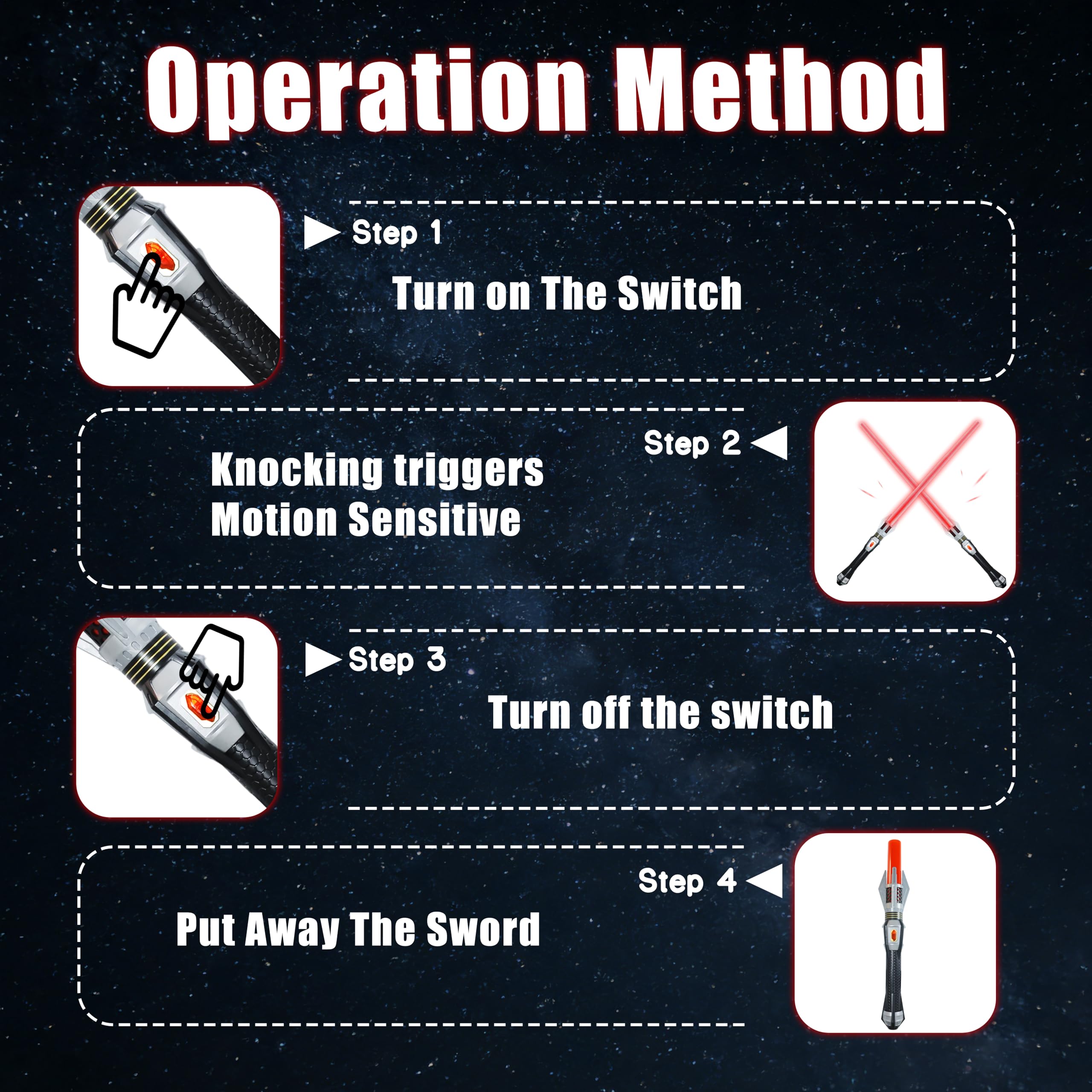 Operation Method

Step 1

Turn on The Switch

Step 2

Knocking triggers
Motion Sensitive

Step 3

Turn off the switch

Step 4

Put Away The Sword