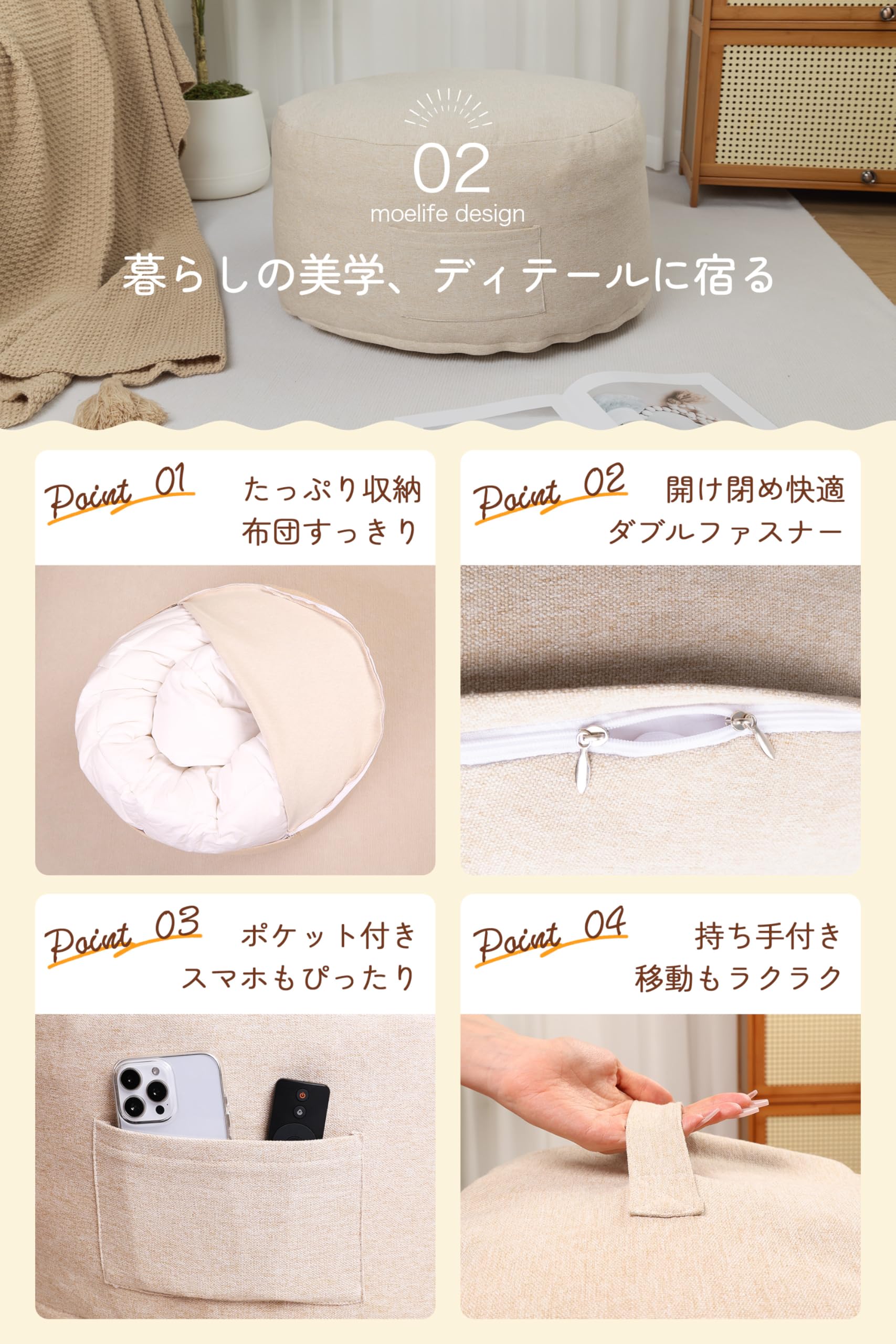 02
moelife design

暮らしの美学、ディテールに宿る

Point 01
たっぷり収納
布団すっきり

Point 02
開け閉め快適
ダブルファスナー

Point 03
ポケット付き
スマホもぴったり

Point 04
持ち手付き
移動もラクラク