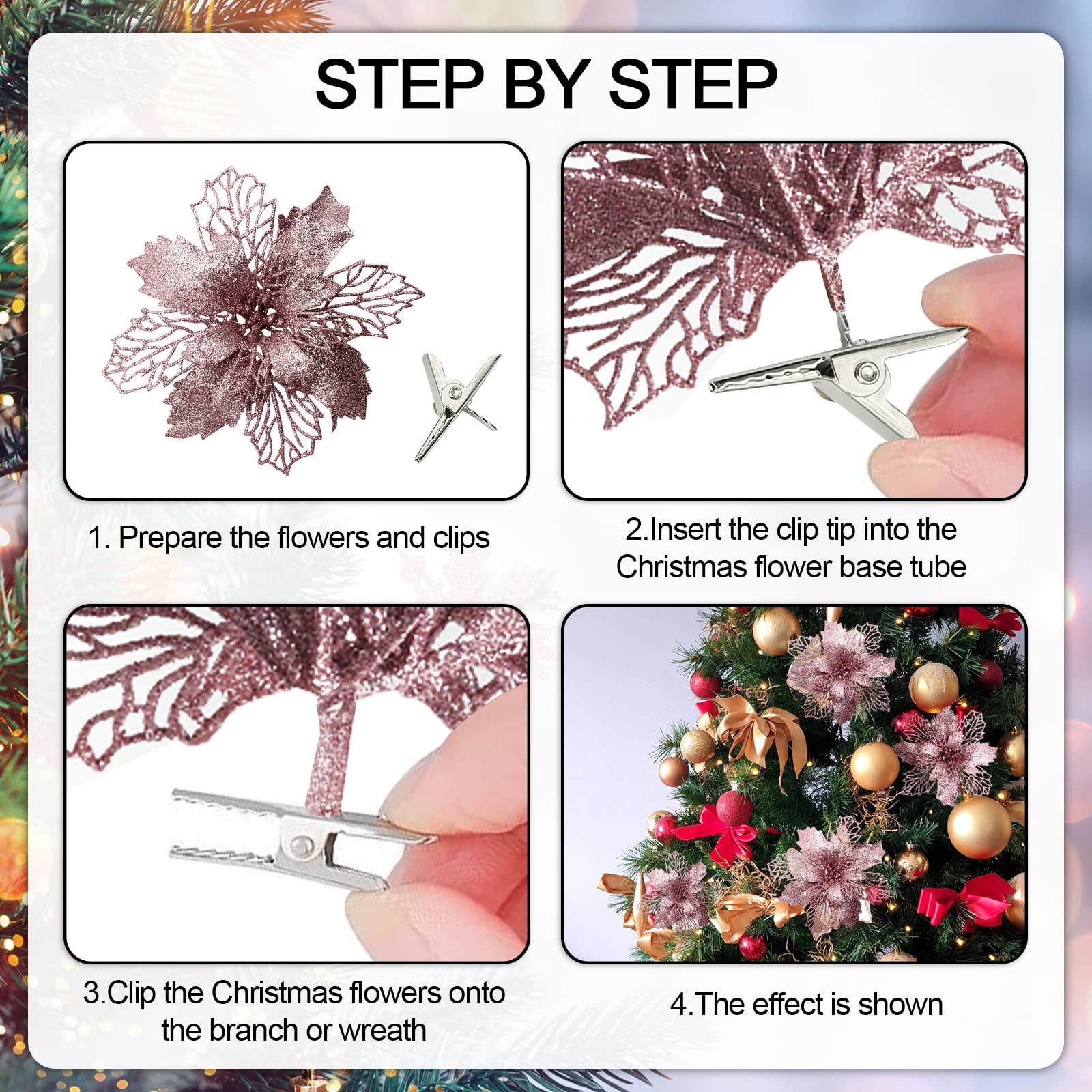 STEP BY STEP

1. Prepare the flowers and clips

2.Insert the clip tip into the Christmas flower base tube

3.Clip the Christmas flowers onto the branch or wreath

4.The effect is shown