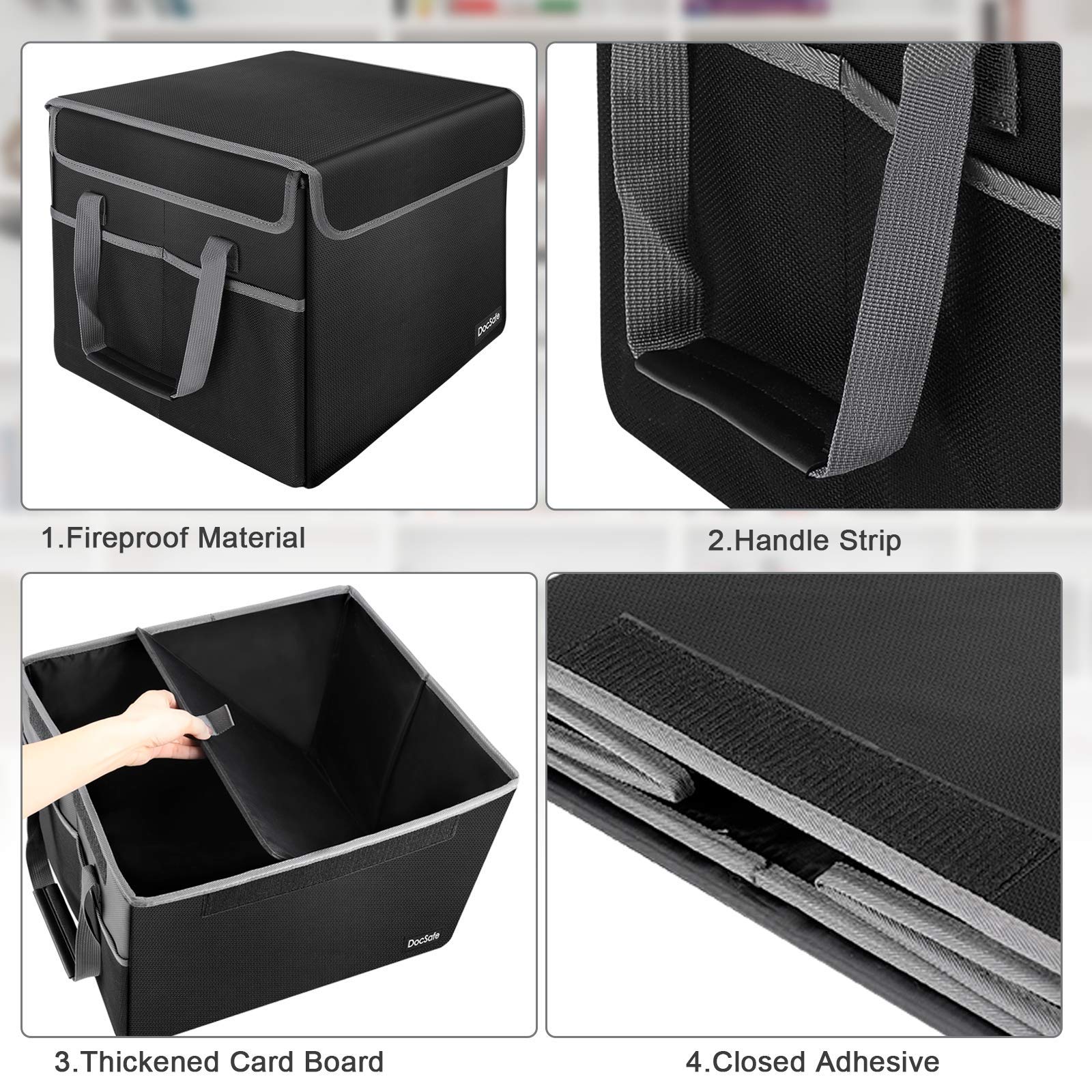 DocSafe

1.Fireproof Material

2.Handle Strip

DocSafe

3.Thickened Card Board

4.Closed Adhesive