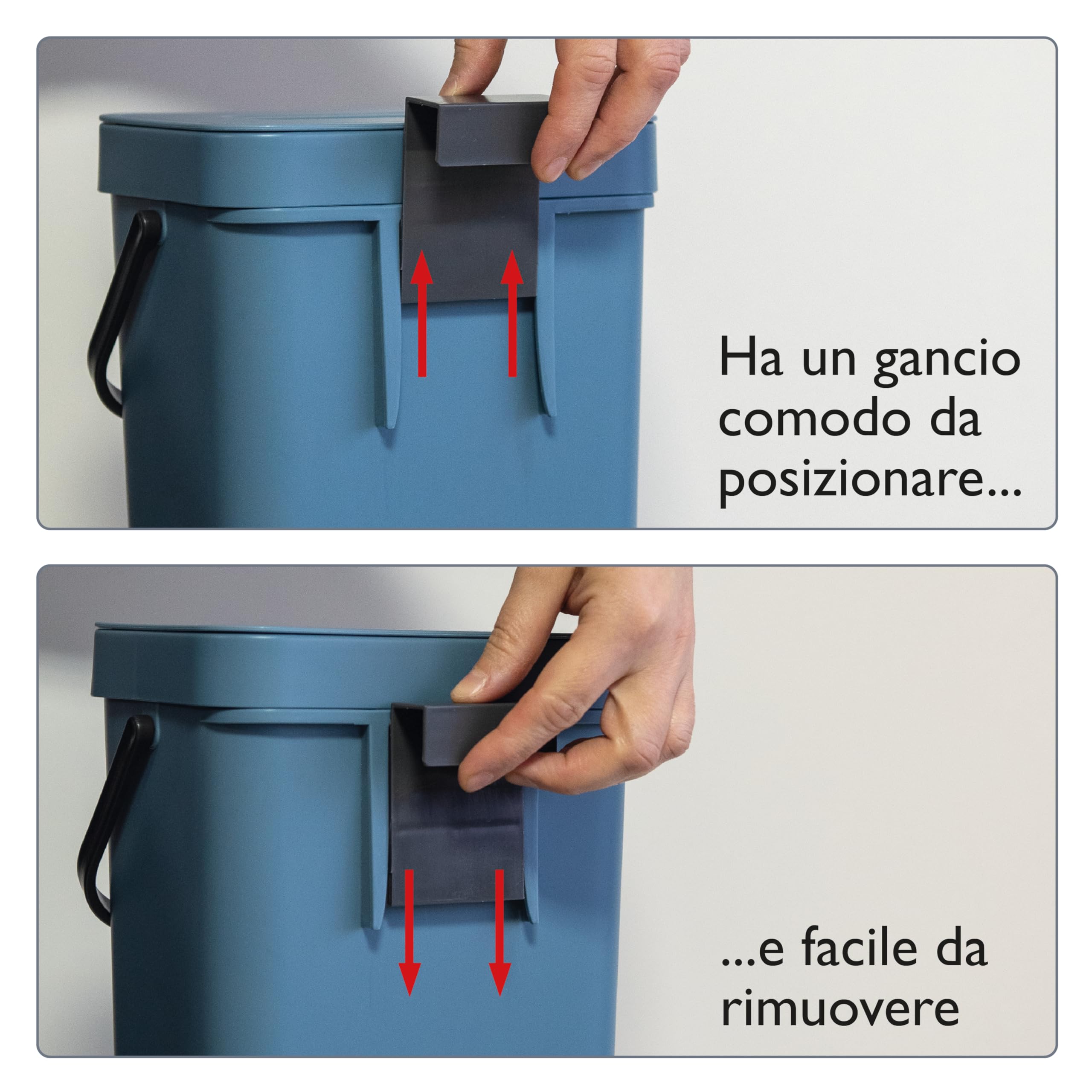 Ha un gancio comodo da posizionare...

...e facile da rimuovere