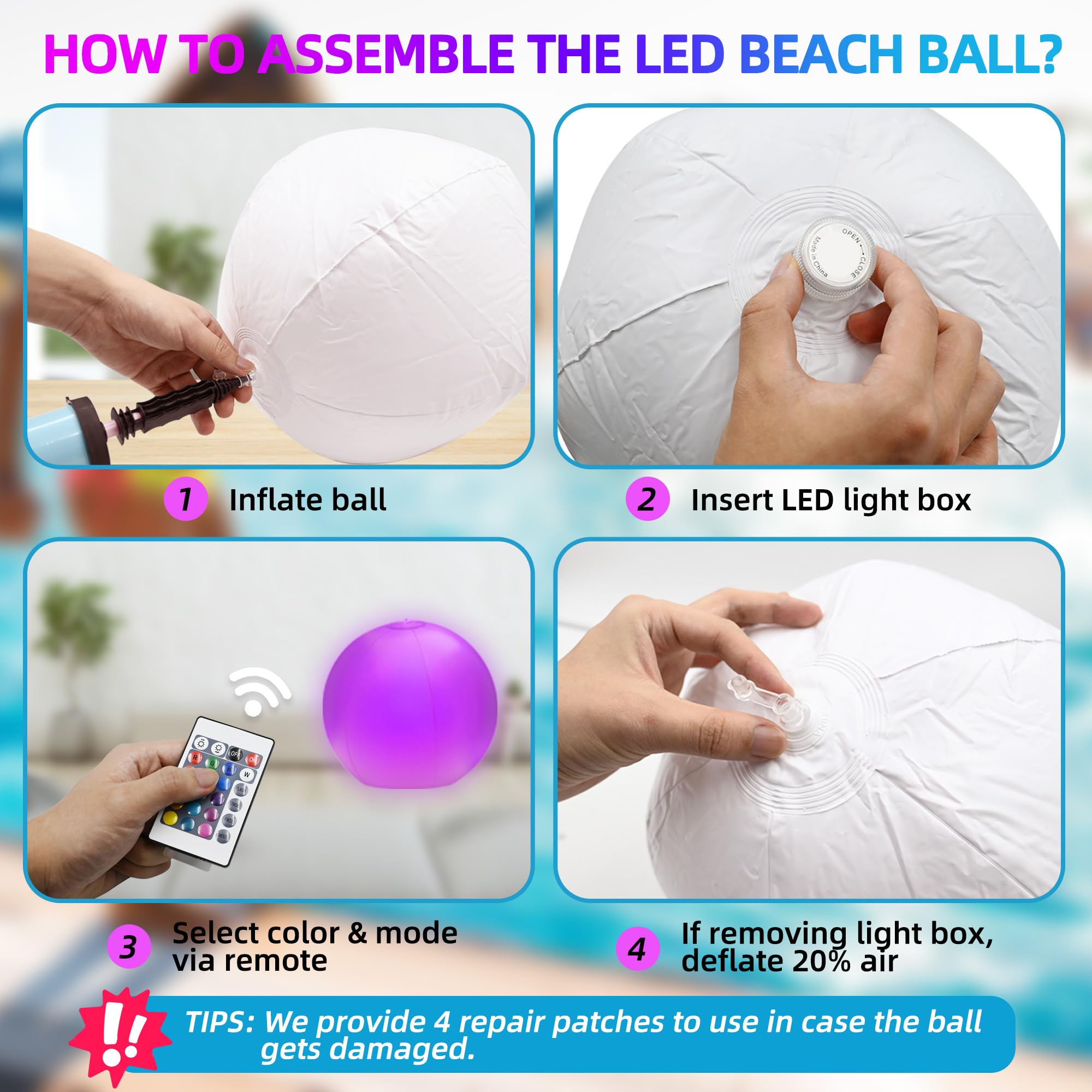 HOW TO ASSEMBLE THE LED BEACH BALL?

OPEN CLOSE Made in China

1 Inflate ball

2 Insert LED light box

OFF ON R G B W

3 Select color & mode via remote

4 If removing light box, deflate 20% air

!! TIPS: We provide 4 repair patches to use in case the ball gets damaged.