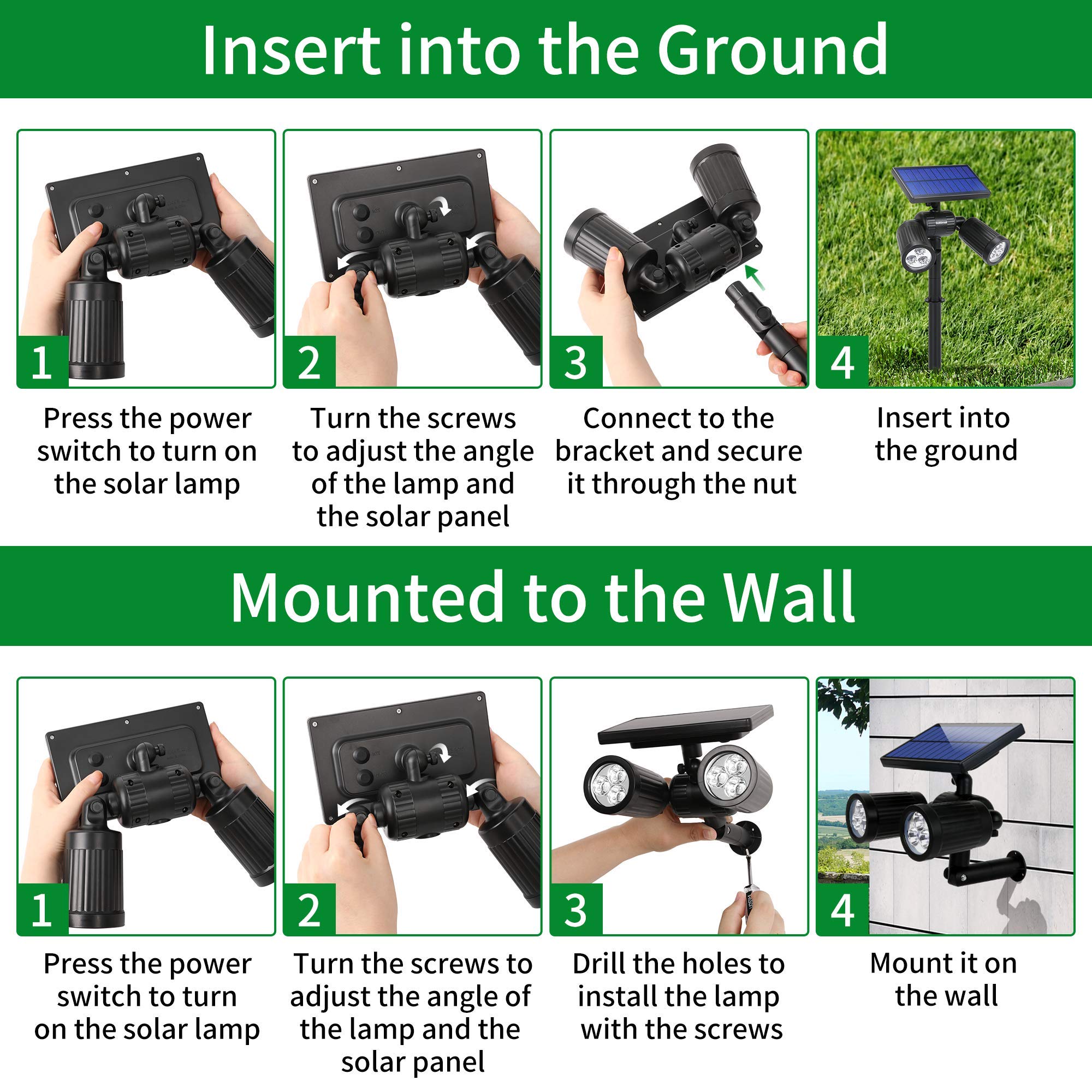 Insert into the Ground

1

Press the power switch to turn on the solar lamp

2

Turn the screws to adjust the angle of the lamp and the solar panel

3

Connect to the bracket and secure it through the nut

4

Insert into the ground

Mounted to the Wall

1

Press the power switch to turn on the solar lamp

2

Turn the screws to adjust the angle of the lamp and the solar panel

3

Drill the holes to install the lamp with the screws

4

Mount it on the wall