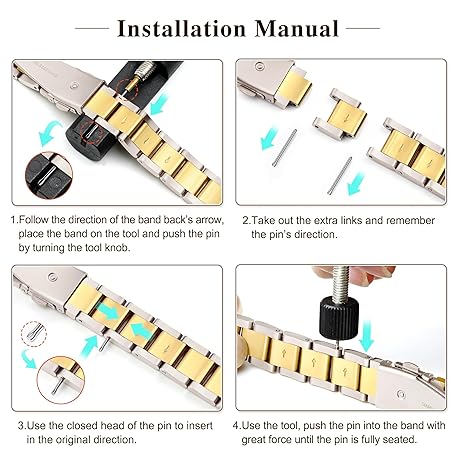 Installation Manual

1.Follow the direction of the band back's arrow, place the band on the tool and push the pin by turning the tool knob.

2.Take out the extra links and remember the pin's direction.

3.Use the closed head of the pin to insert in the original direction.

4.Use the tool, push the pin into the band with great force until the pin is fully seated.