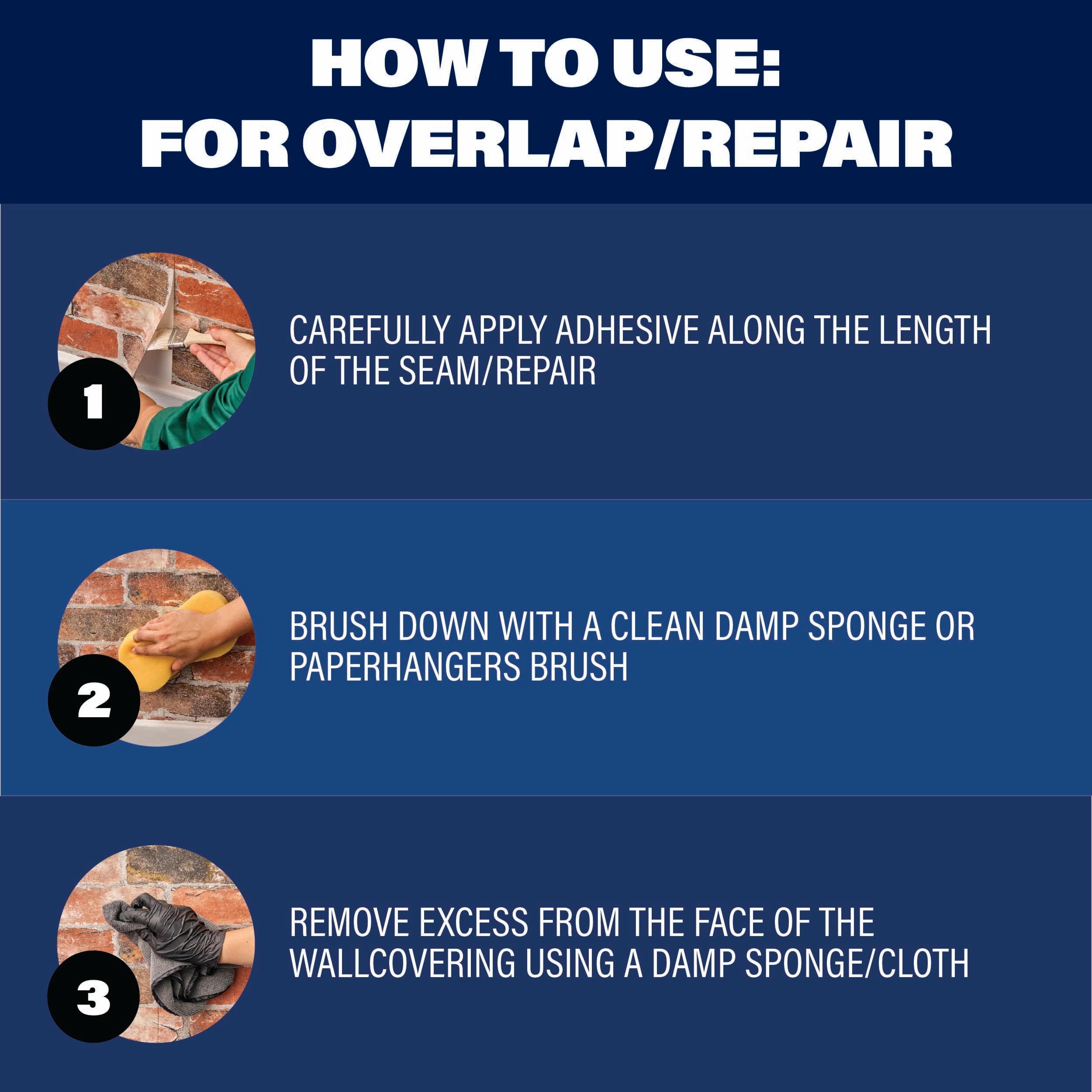 HOW TO USE:
FOR OVERLAP/REPAIR

1

CAREFULLY APPLY ADHESIVE ALONG THE LENGTH OF THE SEAM/REPAIR

2

BRUSH DOWN WITH A CLEAN DAMP SPONGE OR PAPERHANGERS BRUSH

3

REMOVE EXCESS FROM THE FACE OF THE WALLCOVERING USING A DAMP SPONGE/CLOTH