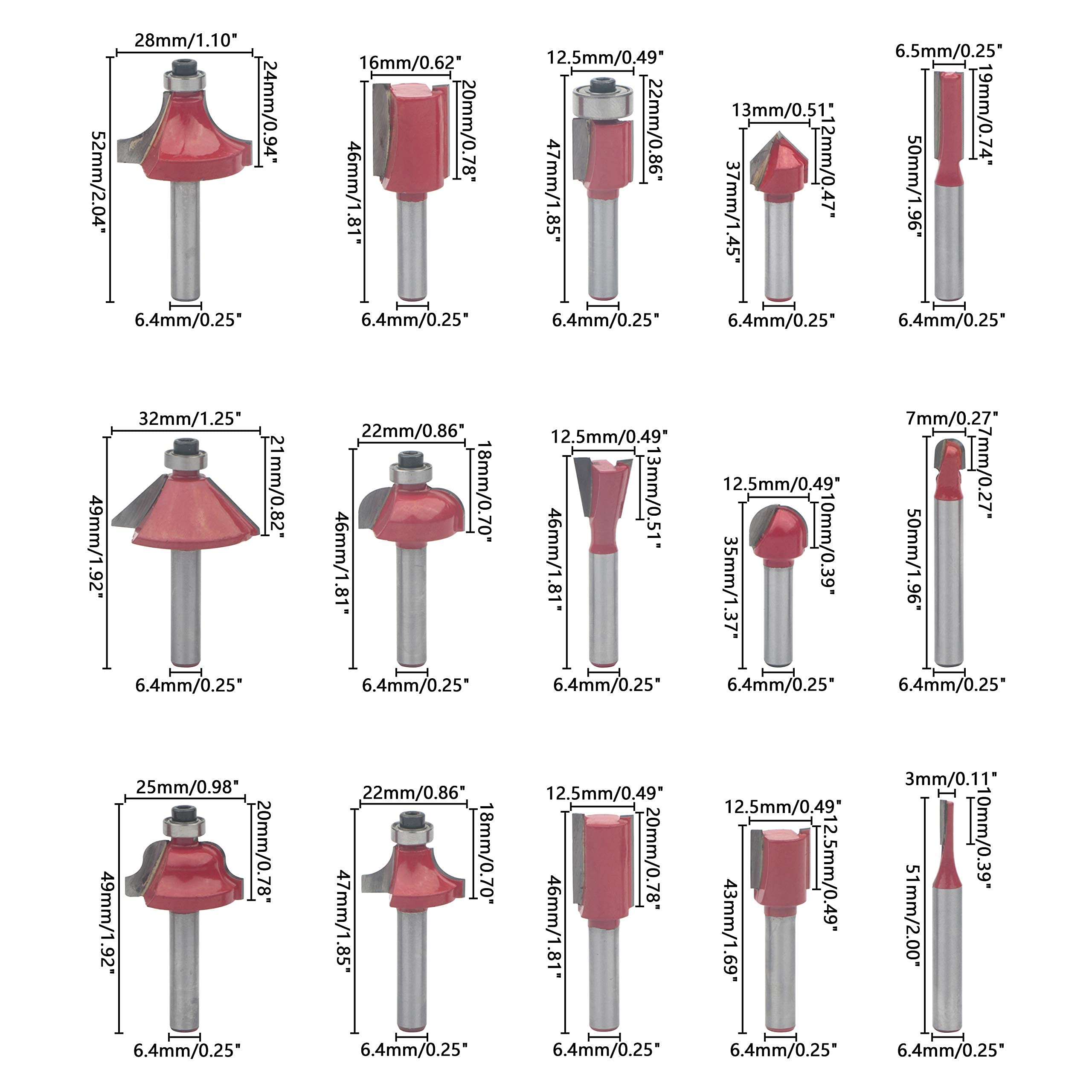 28mm/1.10"
52mm/2.04"
24mm/0.94"
6.4mm/0.25"

16mm/0.62"
46mm/1.81"
20mm/0.78"
6.4mm/0.25"

12.5mm/0.49"
47mm/1.85"
22mm/0.86"
6.4mm/0.25"

13mm/0.51"
37mm/1.45"
12mm/0.47"
6.4mm/0.25"

6.5mm/0.25"
50mm/1.96"
19mm/0.74"
6.4mm/0.25"

32mm/1.25"
49mm/1.92"
21mm/0.82"
6.4mm/0.25"

22mm/0.86"
46mm/1.81"
18mm/0.70"
6.4mm/0.25"

12.5mm/0.49"
46mm/1.81"
13mm/0.51"
6.4mm/0.25"

12.5mm/0.49"
35mm/1.37"
10mm/0.39"
6.4mm/0.25"

7mm/0.27"
50mm/1.96"
7mm/0.27"
6.4mm/0.25"

25mm/0.98"
49mm/1.92"
20mm/0.78"
6.4mm/0.25"

22mm/0.86"
47mm/1.85"
18mm/0.70"
6.4mm/0.25"

12.5mm/0.49"
46mm/1.81"
20mm/0.78"
6.4mm/0.25"

12.5mm/0.49"
43mm/1.69"
12.5mm/0.49"
6.4mm/0.25"

3mm/0.11"
51mm/2.00"
10mm/0.39"
6.4mm/0.25"