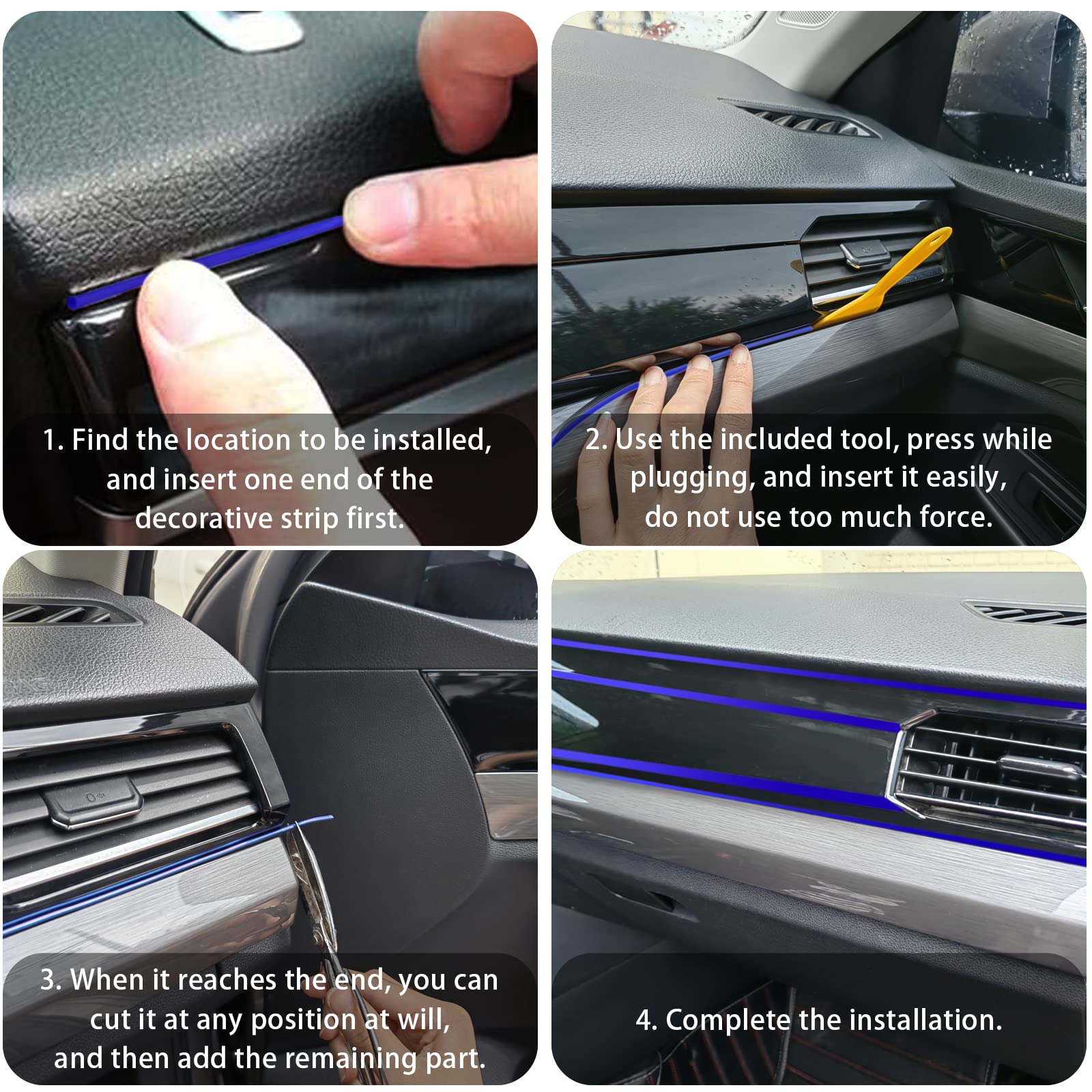 1. Find the location to be installed, and insert one end of the decorative strip first.

2. Use the included tool, press while plugging, and insert it easily, do not use too much force.

3. When it reaches the end, you can cut it at any position at will, and then add the remaining part.

4. Complete the installation.