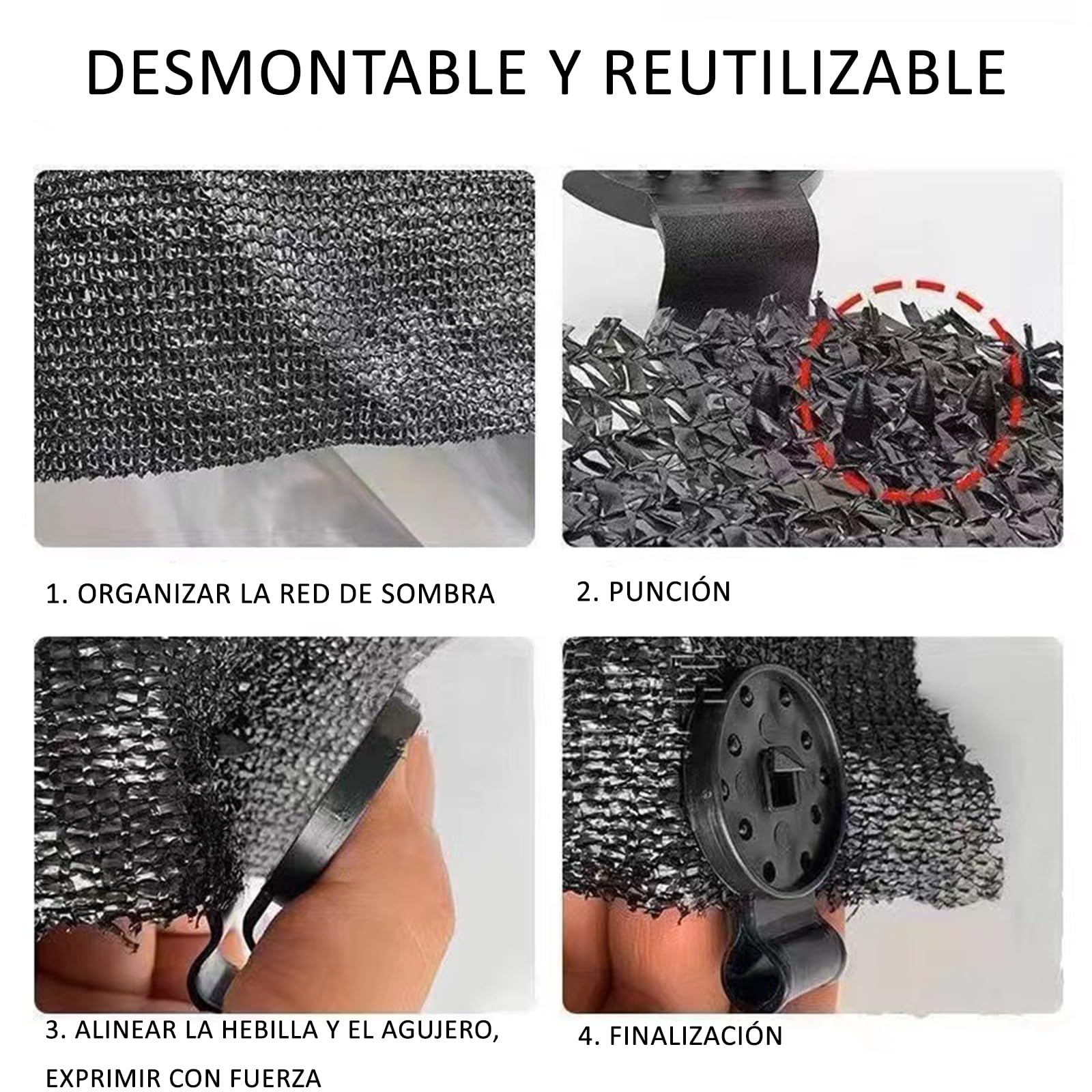 DESMONTABLE Y REUTILIZABLE

1. ORGANIZAR LA RED DE SOMBRA

2. PUNCIÓN

3. ALINEAR LA HEBILLA Y EL AGUJERO, EXPRIMIR CON FUERZA

4. FINALIZACIÓN