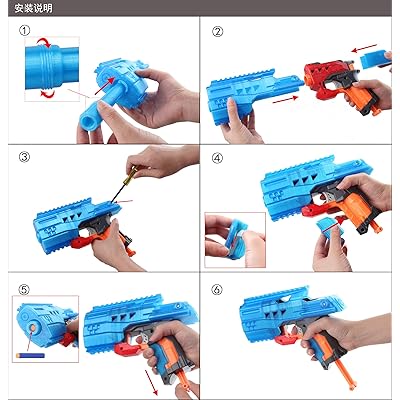 安装说明

①

②

③

④

⑤

⑥