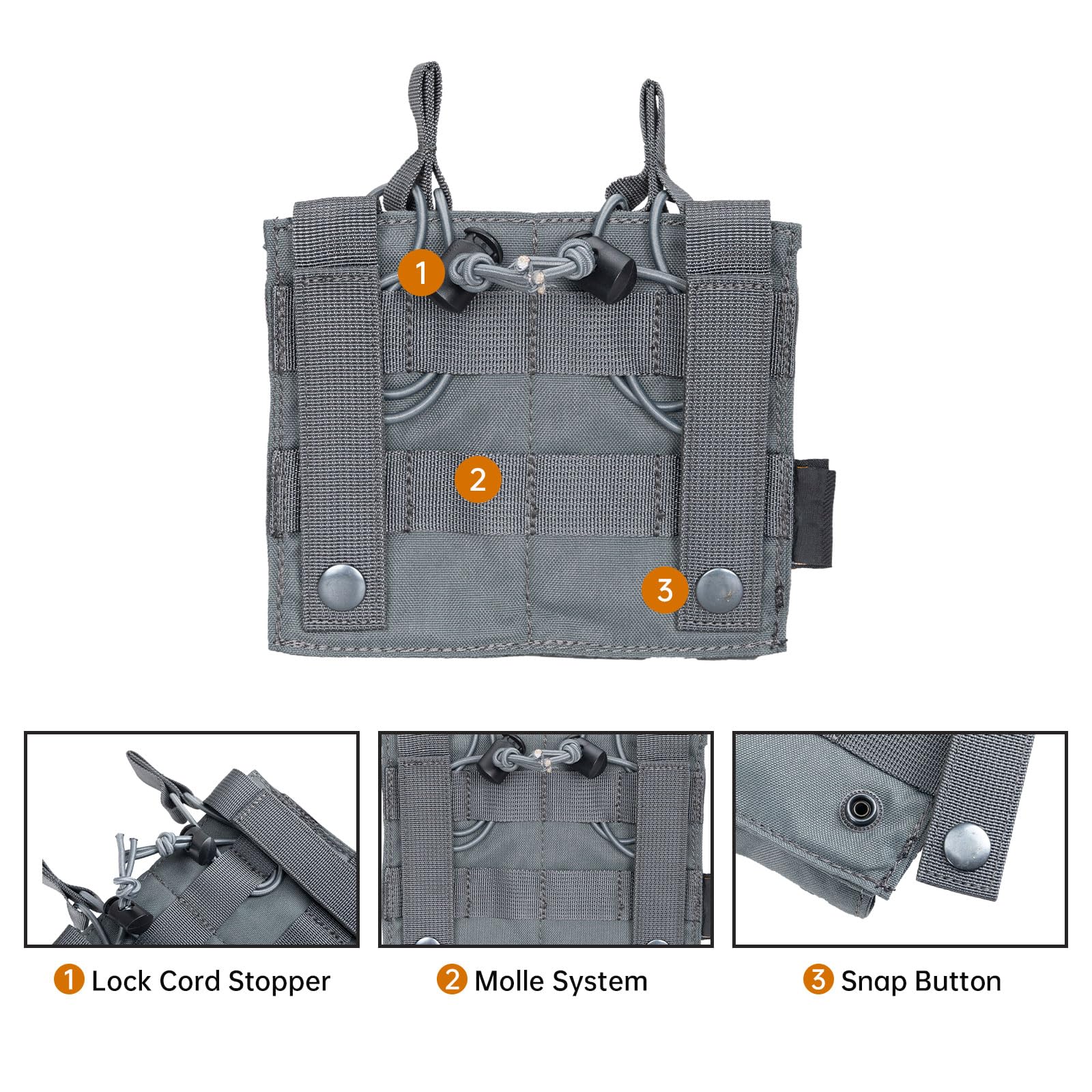 1

2

3

1 Lock Cord Stopper

2 Molle System

3 Snap Button