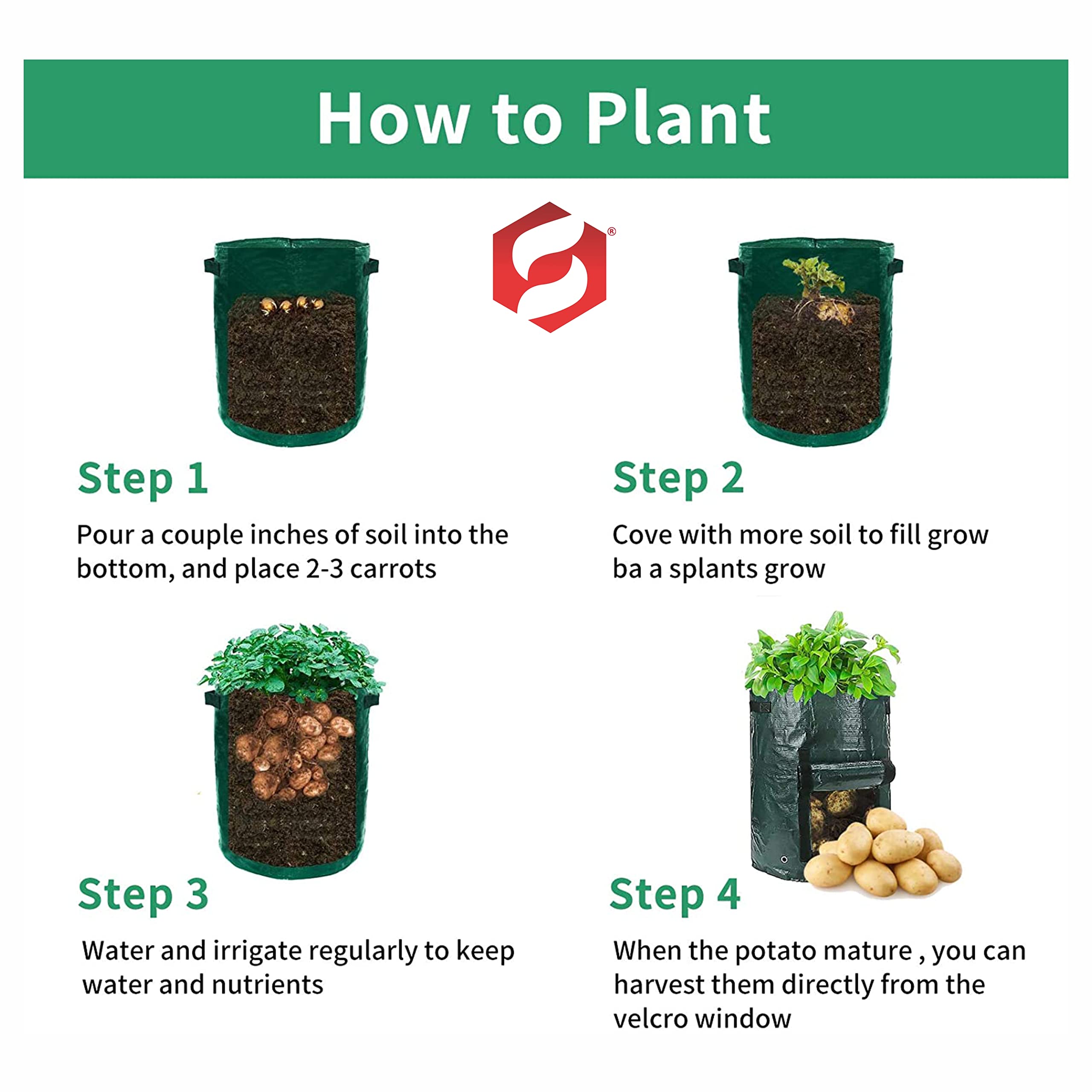 How to Plant

®

Step 1

Pour a couple inches of soil into the bottom, and place 2-3 carrots

Step 2

Cove with more soil to fill grow ba a splants grow

Step 3

Water and irrigate regularly to keep water and nutrients

Step 4

When the potato mature , you can harvest them directly from the velcro window