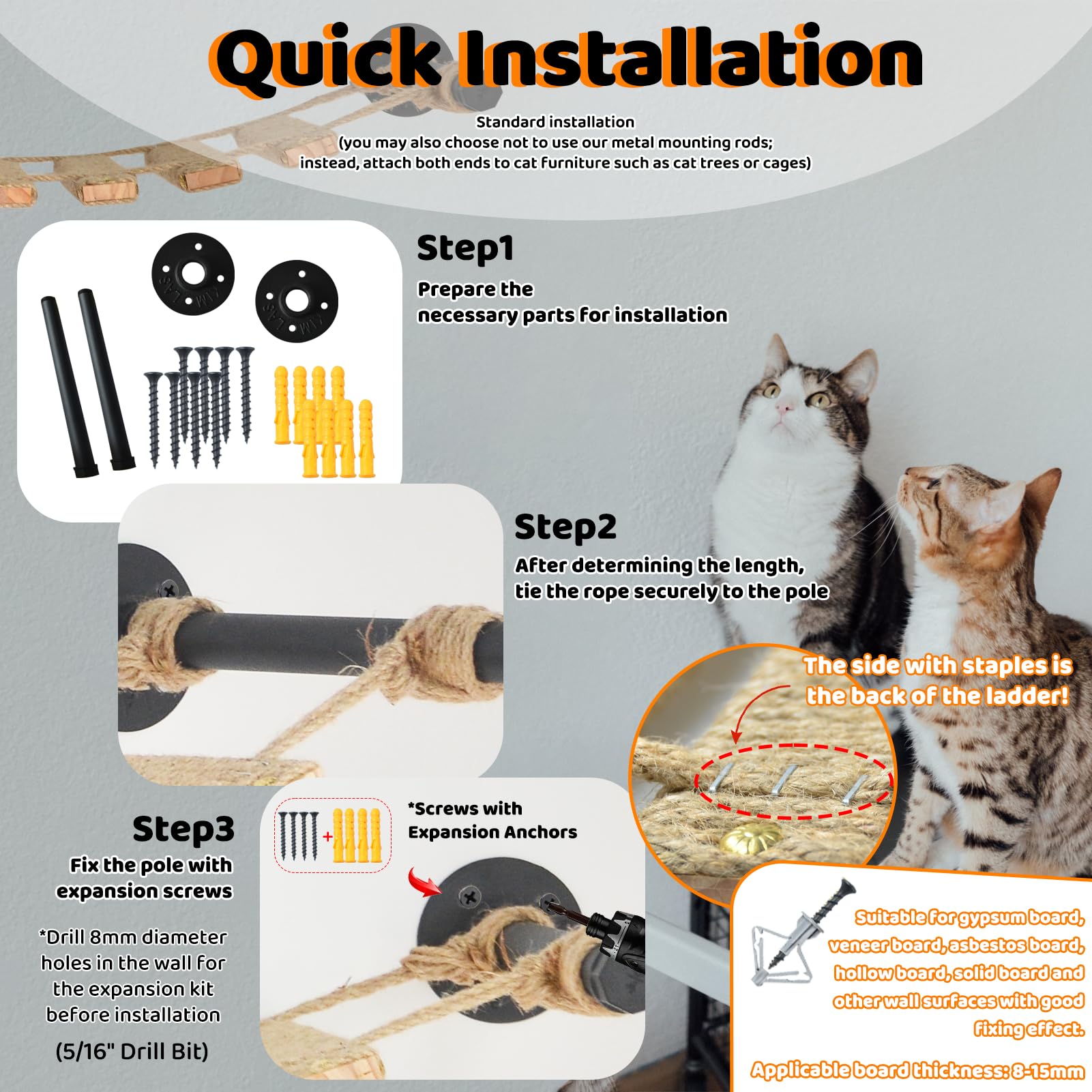 Quick Installation

Standard installation
(you may also choose not to use our metal mounting rods; instead, attach both ends to cat furniture such as cat trees or cages)

Step1
Prepare the necessary parts for installation

Step2
After determining the length, tie the rope securely to the pole

The side with staples is the back of the ladder!

Step3
Fix the pole with expansion screws

*Drill 8mm diameter holes in the wall for the expansion kit before installation

(5/16" Drill Bit)

*Screws with Expansion Anchors

Suitable for gypsum board, veneer board, asbestos board, hollow board, solid board and other wall surfaces with good fixing effect.

Applicable board thickness: 8-15mm