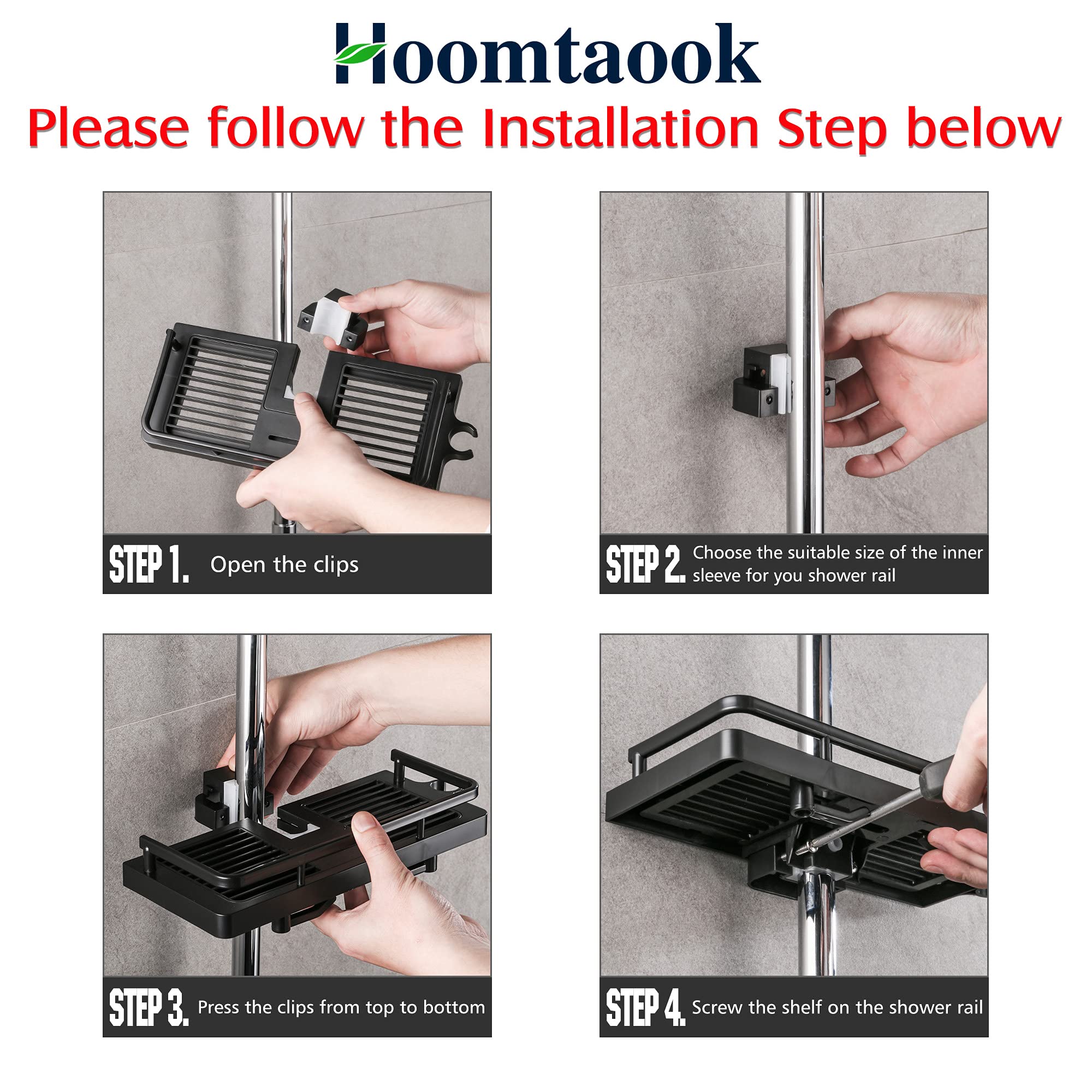 Hoomtaook

Please follow the Installation Step below

STEP 1. Open the clips

STEP 2. Choose the suitable size of the inner sleeve for you shower rail

STEP 3. Press the clips from top to bottom

STEP 4. Screw the shelf on the shower rail