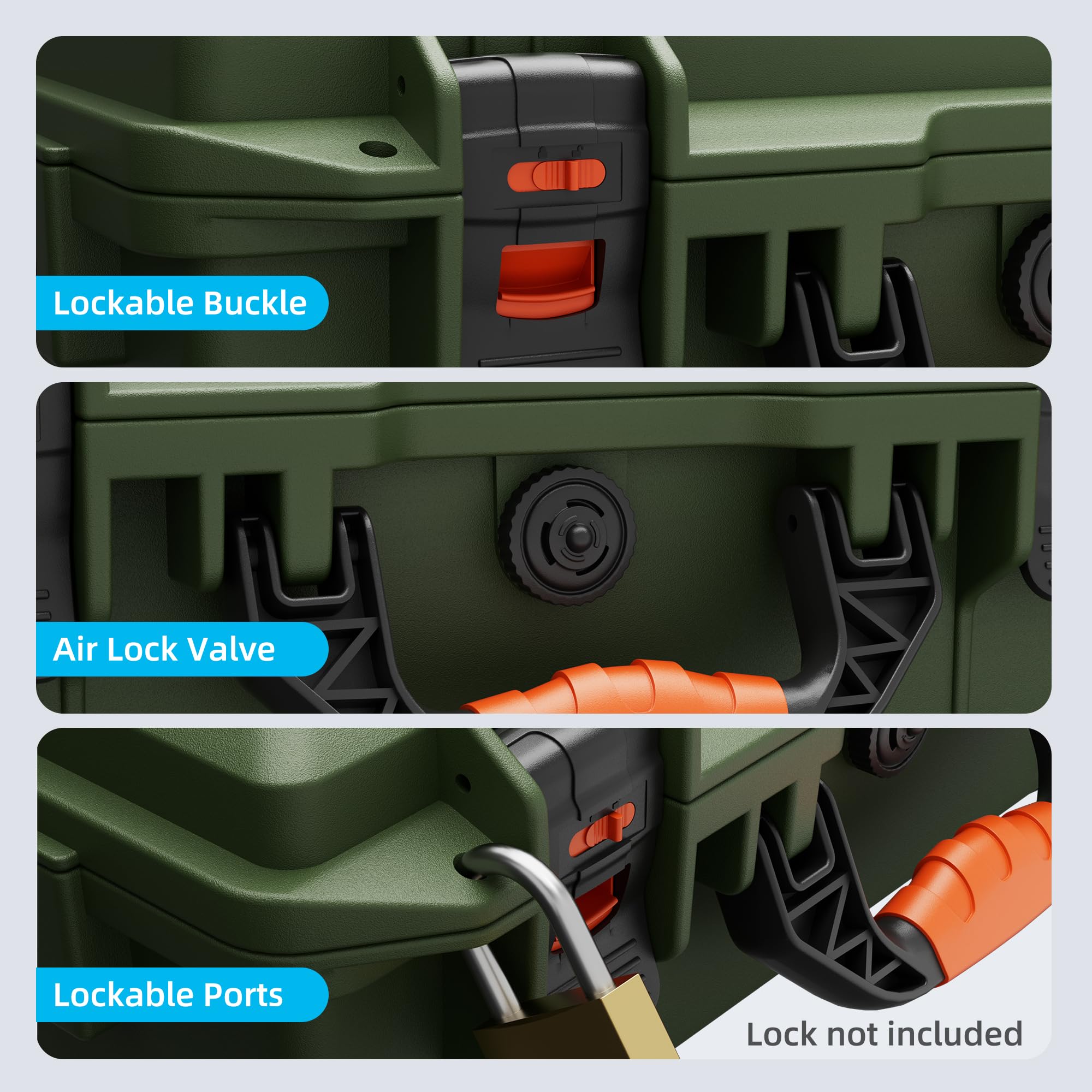 Lockable Buckle

Air Lock Valve

Lockable Ports

Lock not included