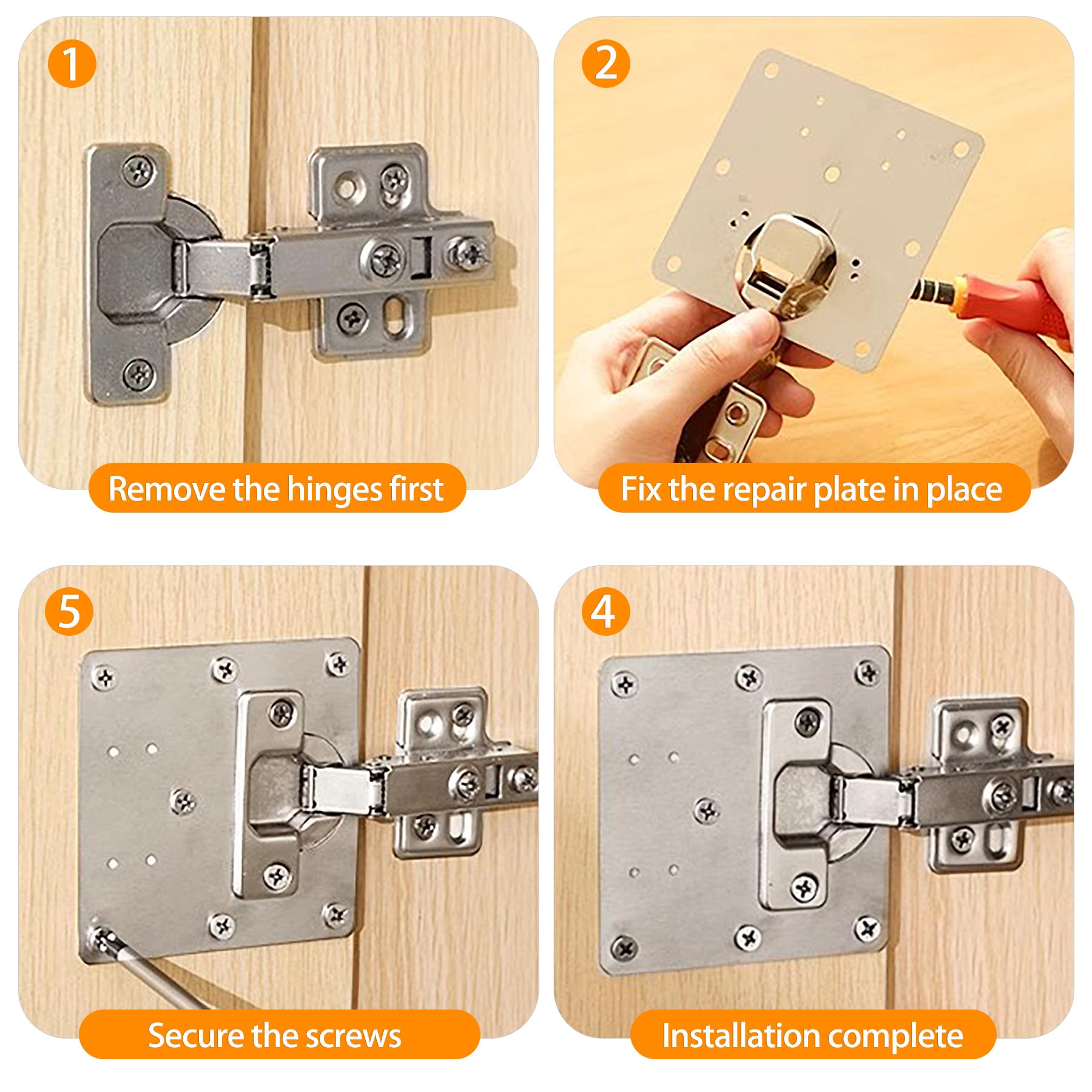 1
Remove the hinges first

2
Fix the repair plate in place

5
Secure the screws

4
Installation complete