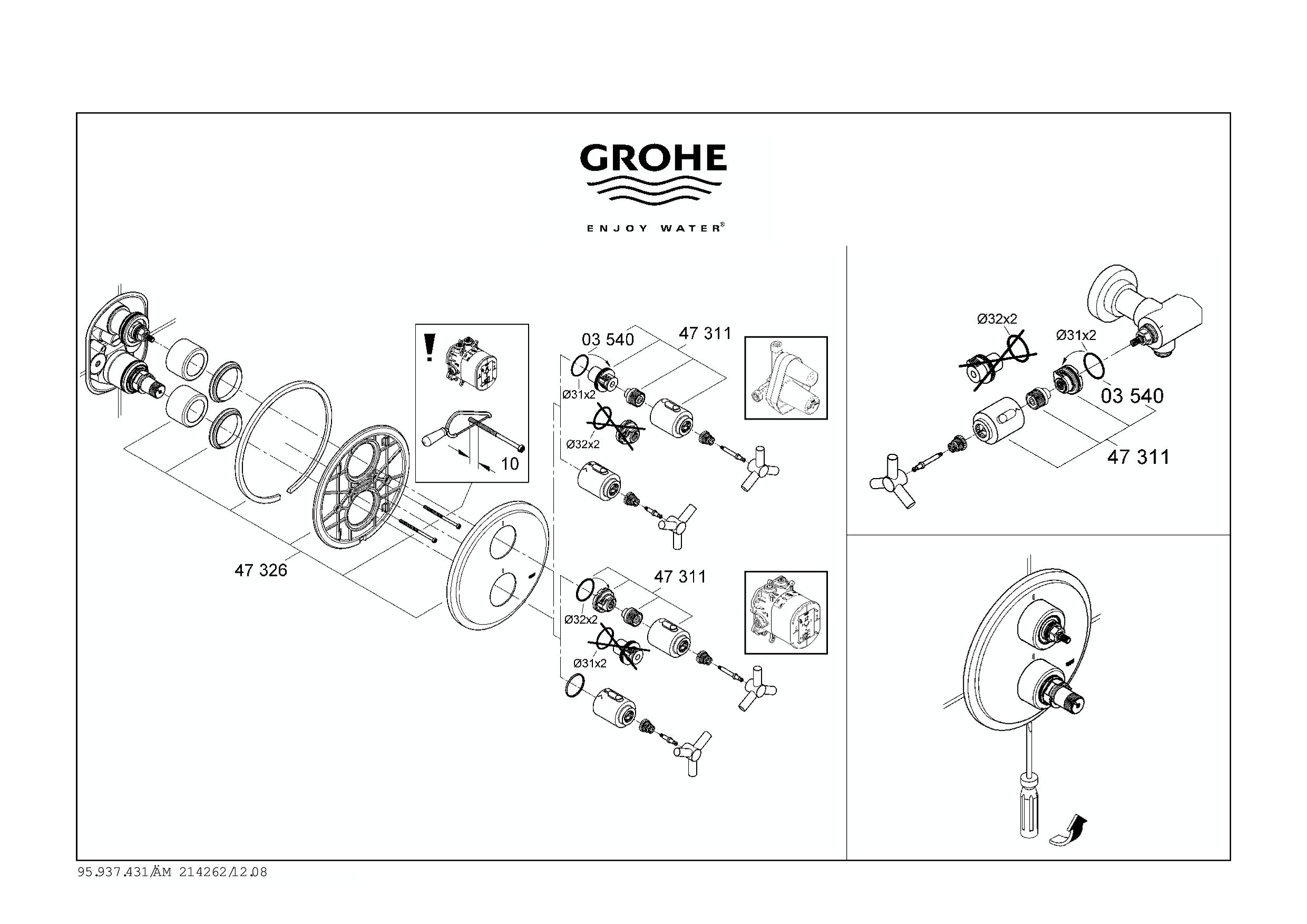 GROHE

ENJOY WATER®

!

10

47 326

03 540

47 311

Ø31x2

Ø32x2

47 311

Ø32x2

Ø31x2

Ø32x2

Ø31x2

03 540

47 311

95.937.431/ÄM 214262/12.08