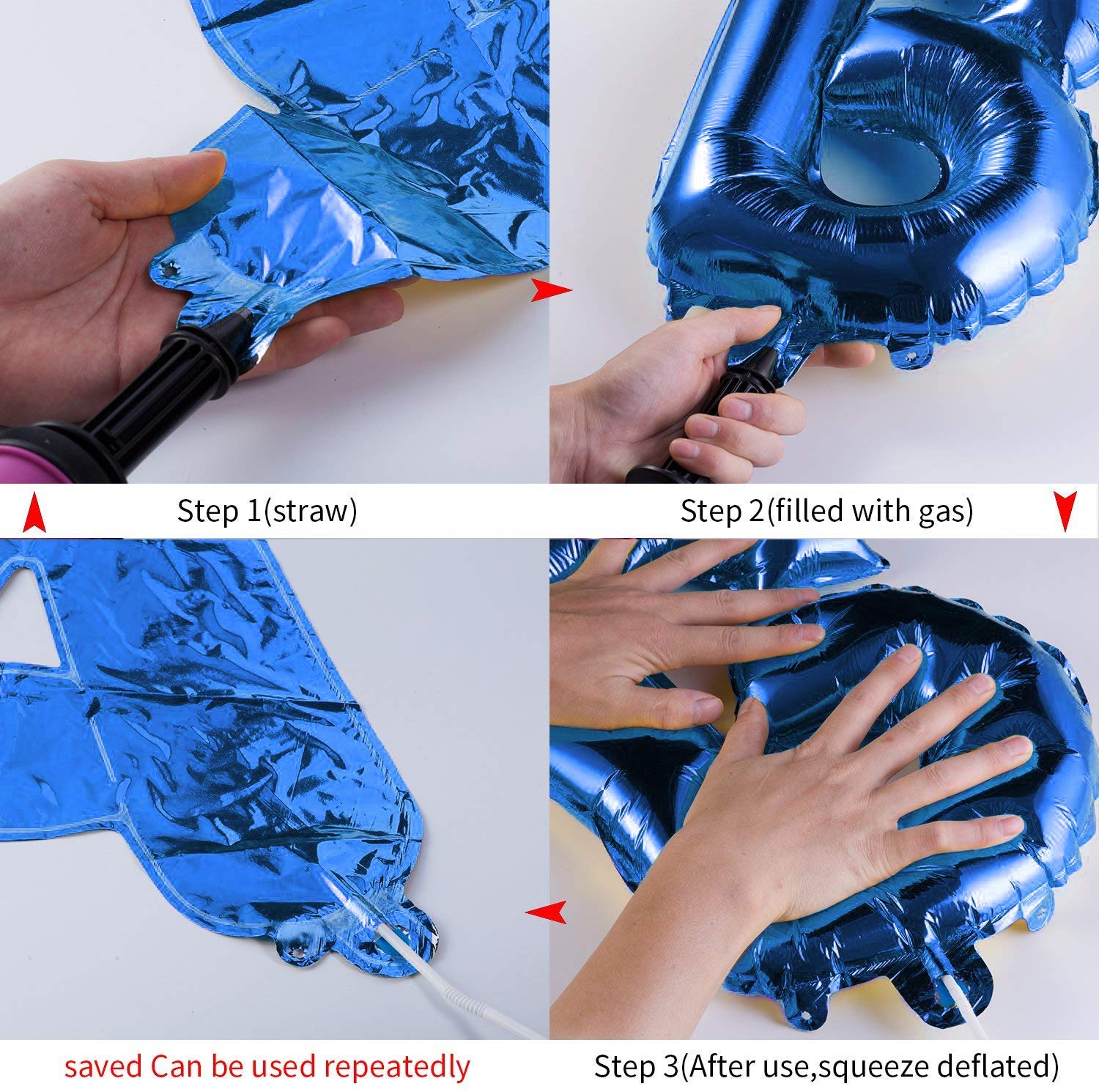 Step 1(straw)

Step 2(filled with gas)

saved Can be used repeatedly

Step 3(After use,squeeze deflated)