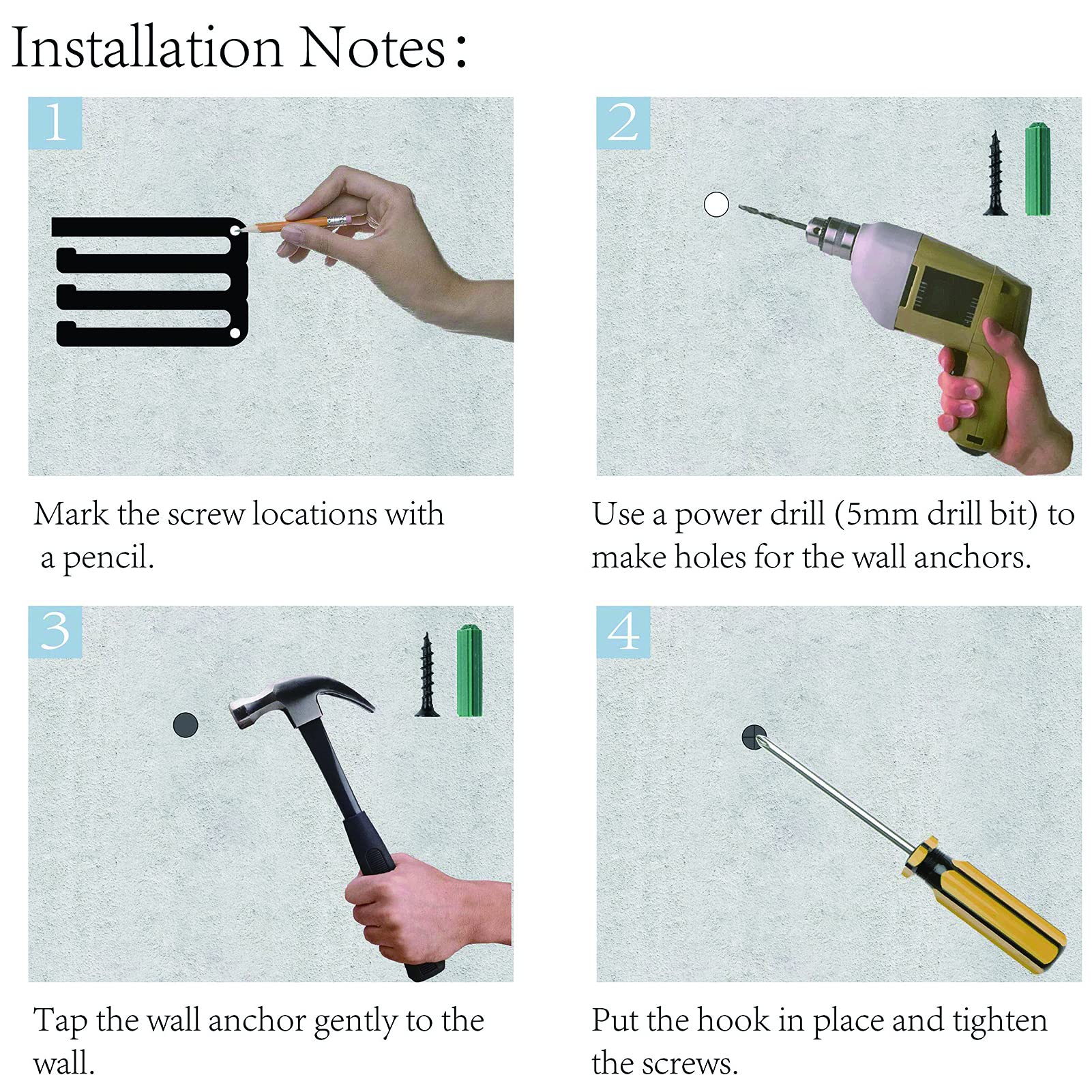 Installation Notes:

1

Mark the screw locations with a pencil.

2

Use a power drill (5mm drill bit) to make holes for the wall anchors.

3

Tap the wall anchor gently to the wall.

4

Put the hook in place and tighten the screws.