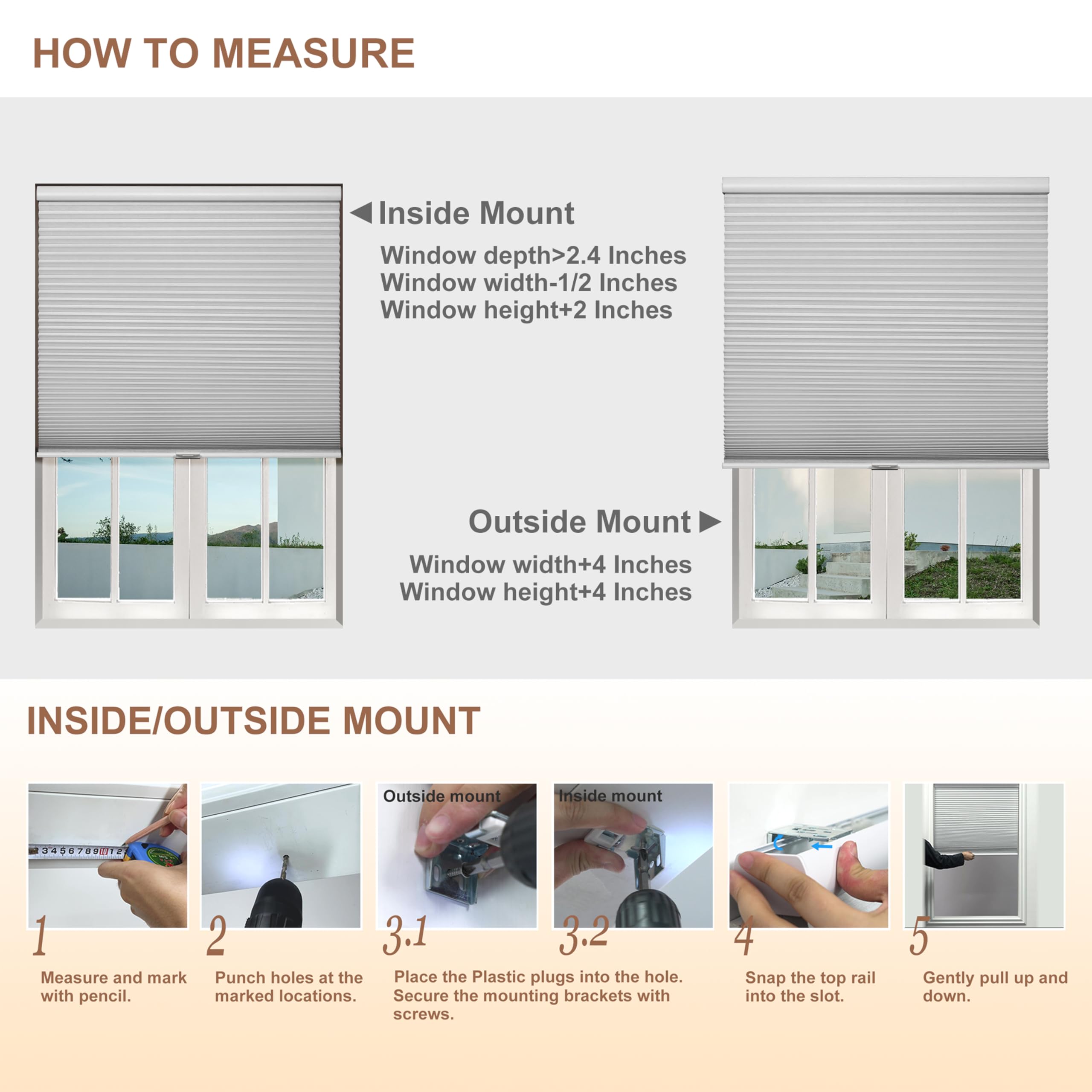 HOW TO MEASURE

◀ Inside Mount

Window depth>2.4 Inches
Window width-1/2 Inches
Window height+2 Inches

Outside Mount ▶

Window width+4 Inches
Window height+4 Inches

INSIDE/OUTSIDE MOUNT

3 4 5 6 7 8 9 10 1 2

Outside mount

Inside mount

1
Measure and mark with pencil.

2
Punch holes at the marked locations.

3.1

3.2
Place the Plastic plugs into the hole. Secure the mounting brackets with screws.

4
Snap the top rail into the slot.

5
Gently pull up and down.