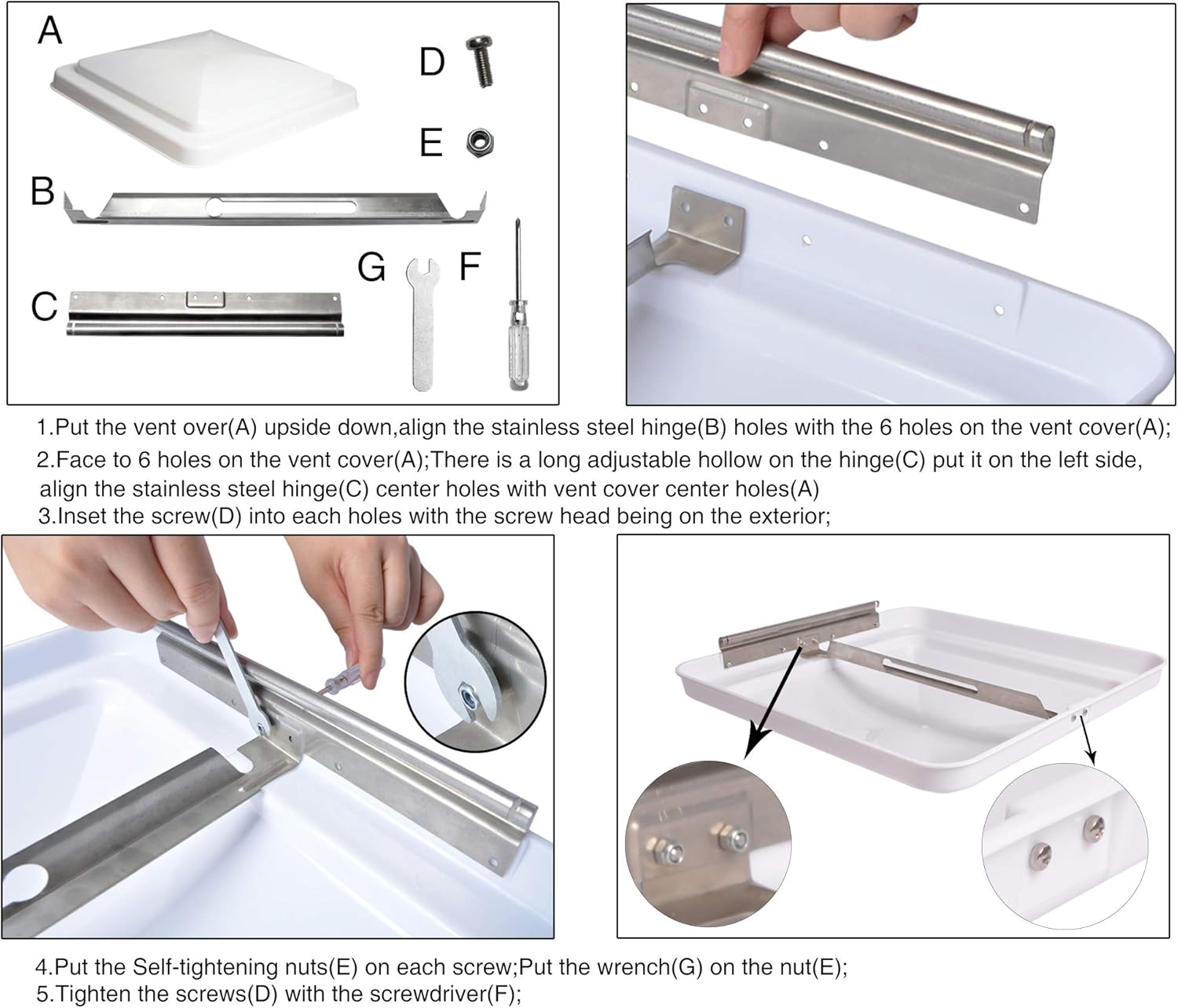 A

D

E

B

G

F

C

1.Put the vent over(A) upside down,align the stainless steel hinge(B) holes with the 6 holes on the vent cover(A);

2.Face to 6 holes on the vent cover(A);There is a long adjustable hollow on the hinge(C) put it on the left side, align the stainless steel hinge(C) center holes with vent cover center holes(A)

3.Inset the screw(D) into each holes with the screw head being on the exterior;

4.Put the Self-tightening nuts(E) on each screw;Put the wrench(G) on the nut(E);

5.Tighten the screws(D) with the screwdriver(F);