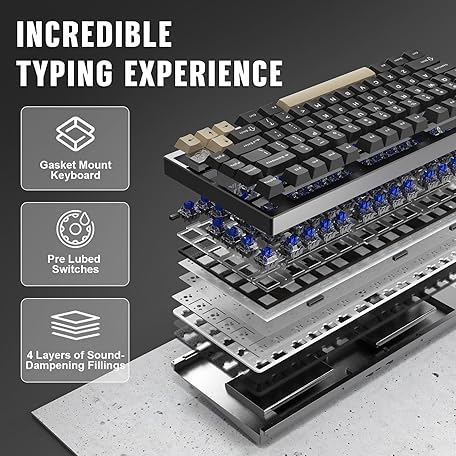 INCREDIBLE TYPING EXPERIENCE

Gasket Mount Keyboard

Pre Lubed Switches

4 Layers of Sound-Dampening Fillings