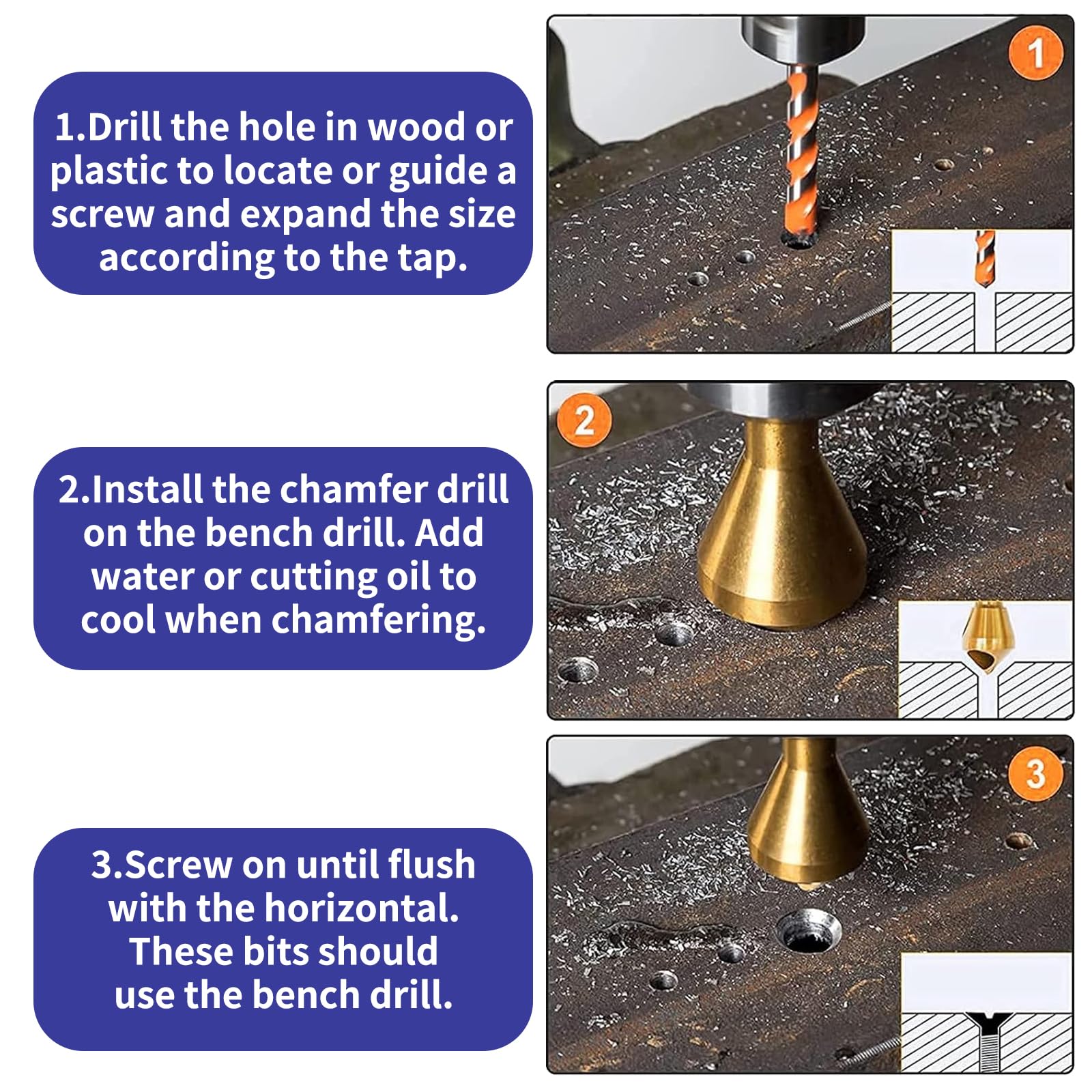 1.Drill the hole in wood or plastic to locate or guide a screw and expand the size according to the tap.

1

2.Install the chamfer drill on the bench drill. Add water or cutting oil to cool when chamfering.

2

3.Screw on until flush with the horizontal. These bits should use the bench drill.

3