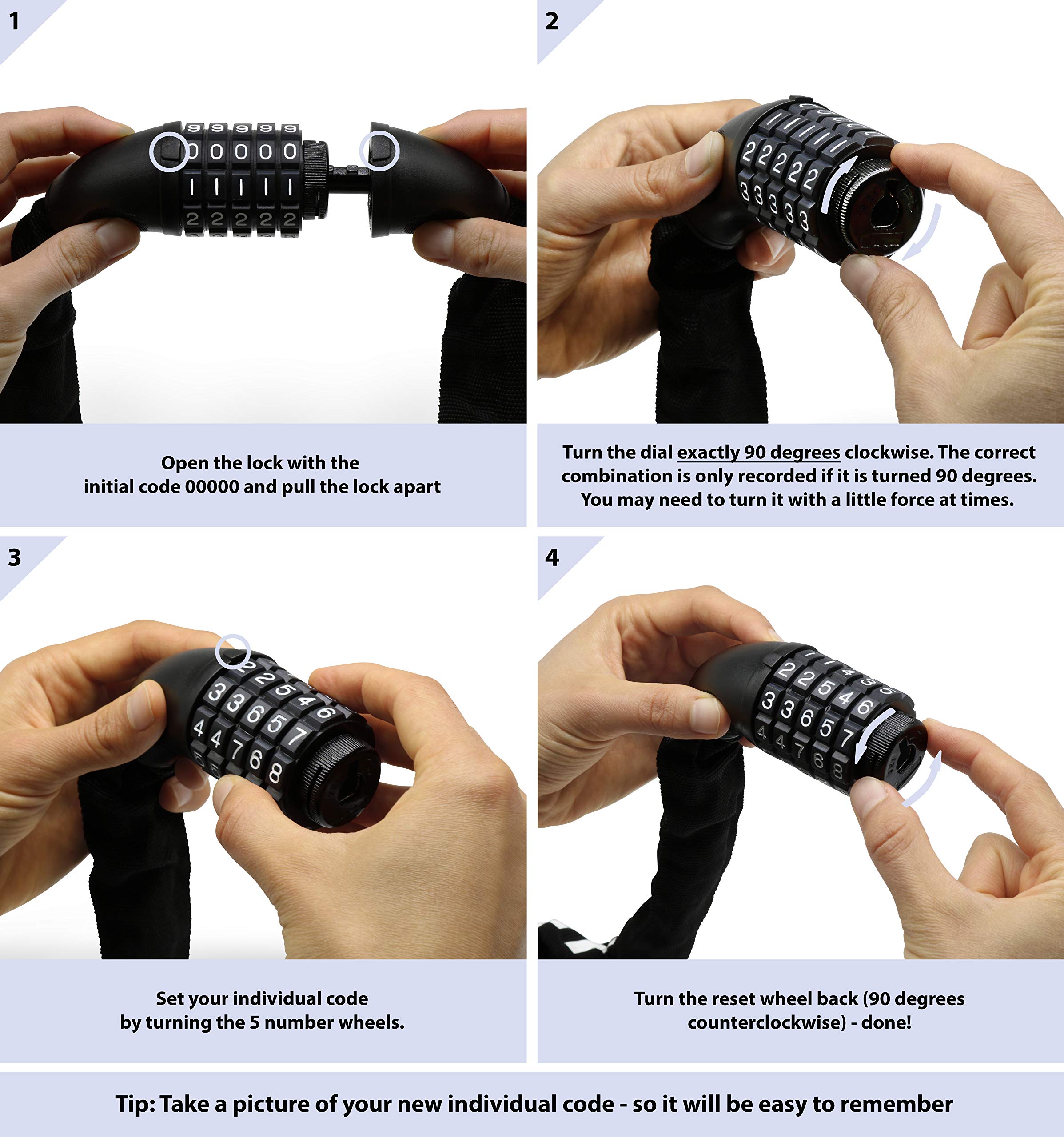 1

Open the lock with the initial code 00000 and pull the lock apart

2

Turn the dial exactly 90 degrees clockwise. The correct combination is only recorded if it is turned 90 degrees. You may need to turn it with a little force at times.

3

Set your individual code by turning the 5 number wheels.

4

Turn the reset wheel back (90 degrees counterclockwise) - done!

Tip: Take a picture of your new individual code - so it will be easy to remember