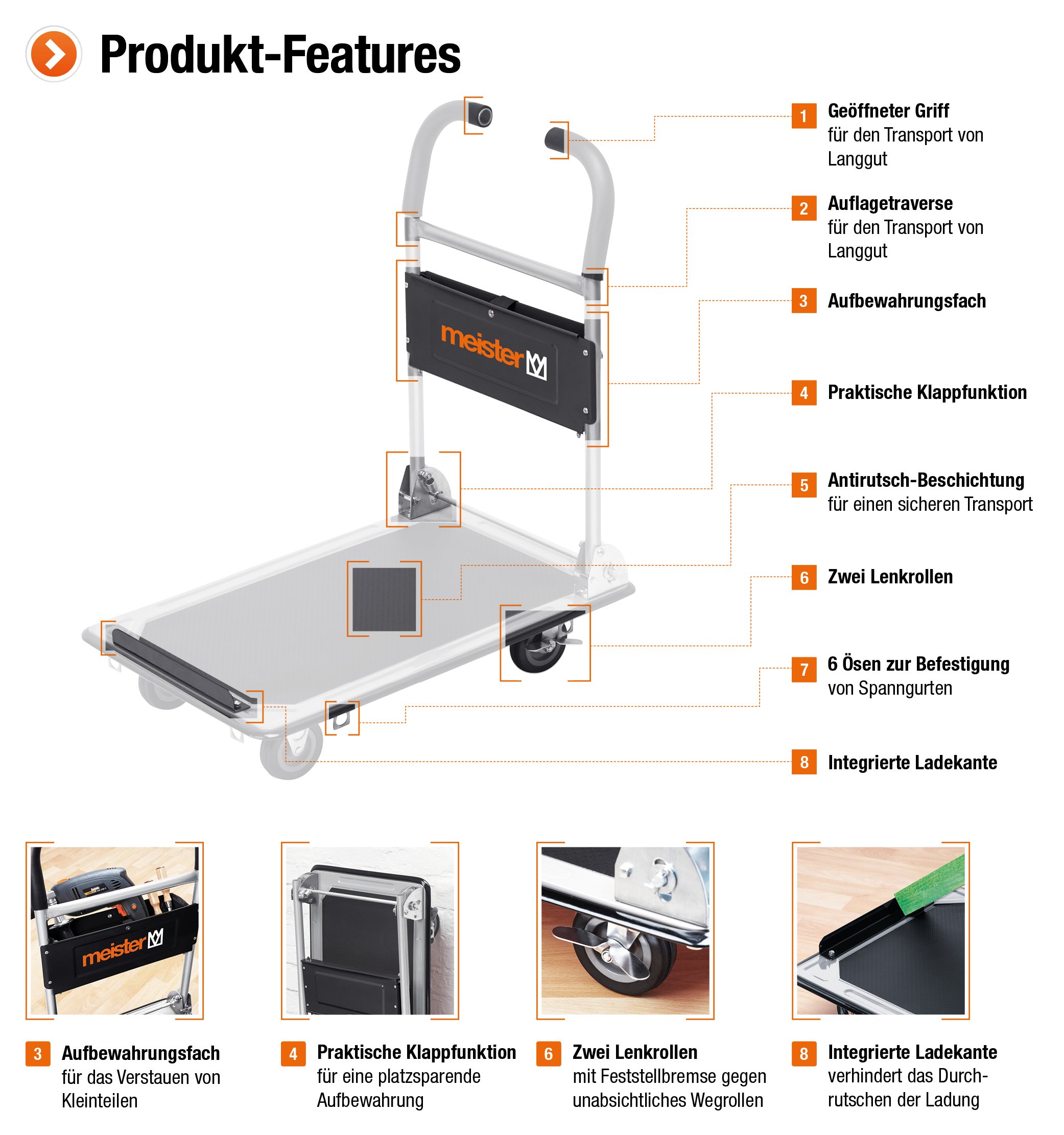 Produkt-Features

meister

1 Geöffneter Griff
für den Transport von Langgut

2 Auflagetraverse
für den Transport von Langgut

3 Aufbewahrungsfach

4 Praktische Klappfunktion

5 Antirutsch-Beschichtung
für einen sicheren Transport

6 Zwei Lenkrollen

7 6 Ösen zur Befestigung
von Spanngurten

8 Integrierte Ladekante

meister

3 Aufbewahrungsfach
für das Verstauen von Kleinteilen

4 Praktische Klappfunktion
für eine platzsparende Aufbewahrung

6 Zwei Lenkrollen
mit Feststellbremse gegen unabsichtliches Wegrollen

8 Integrierte Ladekante
verhindert das Durchrutschen der Ladung