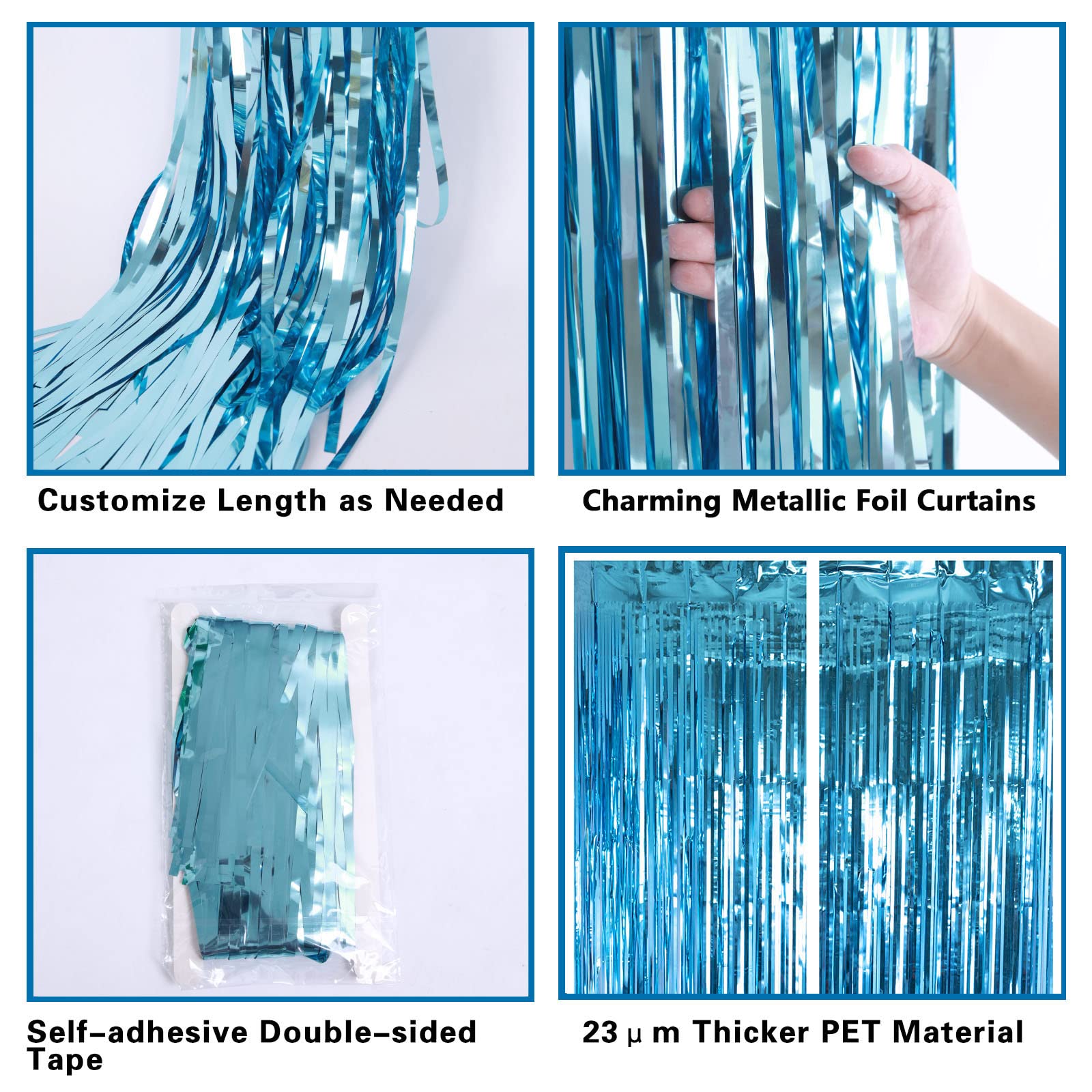 Customize Length as Needed

Charming Metallic Foil Curtains

Self-adhesive Double-sided Tape

23 μ m Thicker PET Material