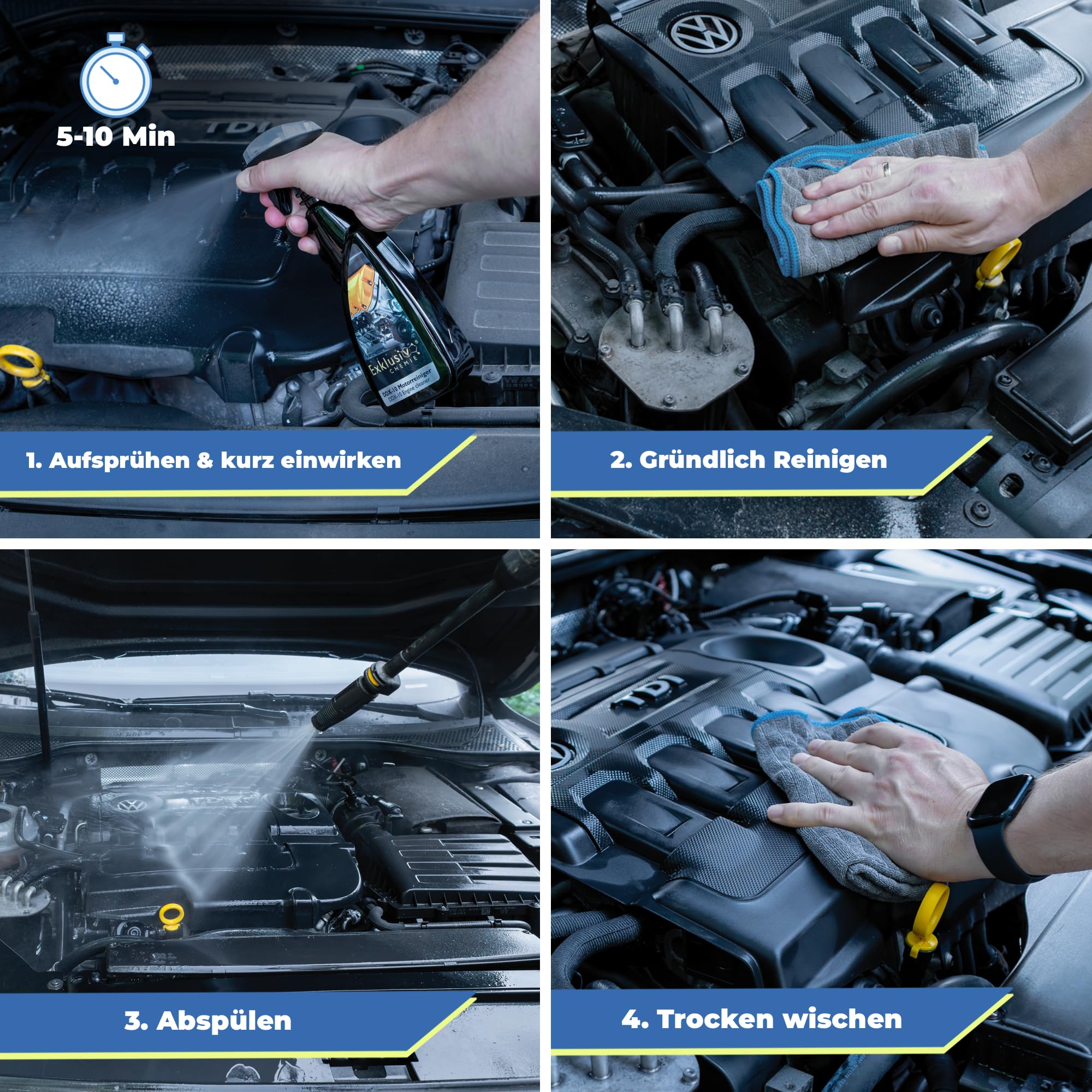 5-10 Min

TDI

Exklusiv CHEMIE

DDX-10 Motorreiniger
DDX-10 Engine cleaner

1. Aufsprühen & kurz einwirken

2. Gründlich Reinigen

3. Abspülen

TDI

4. Trocken wischen