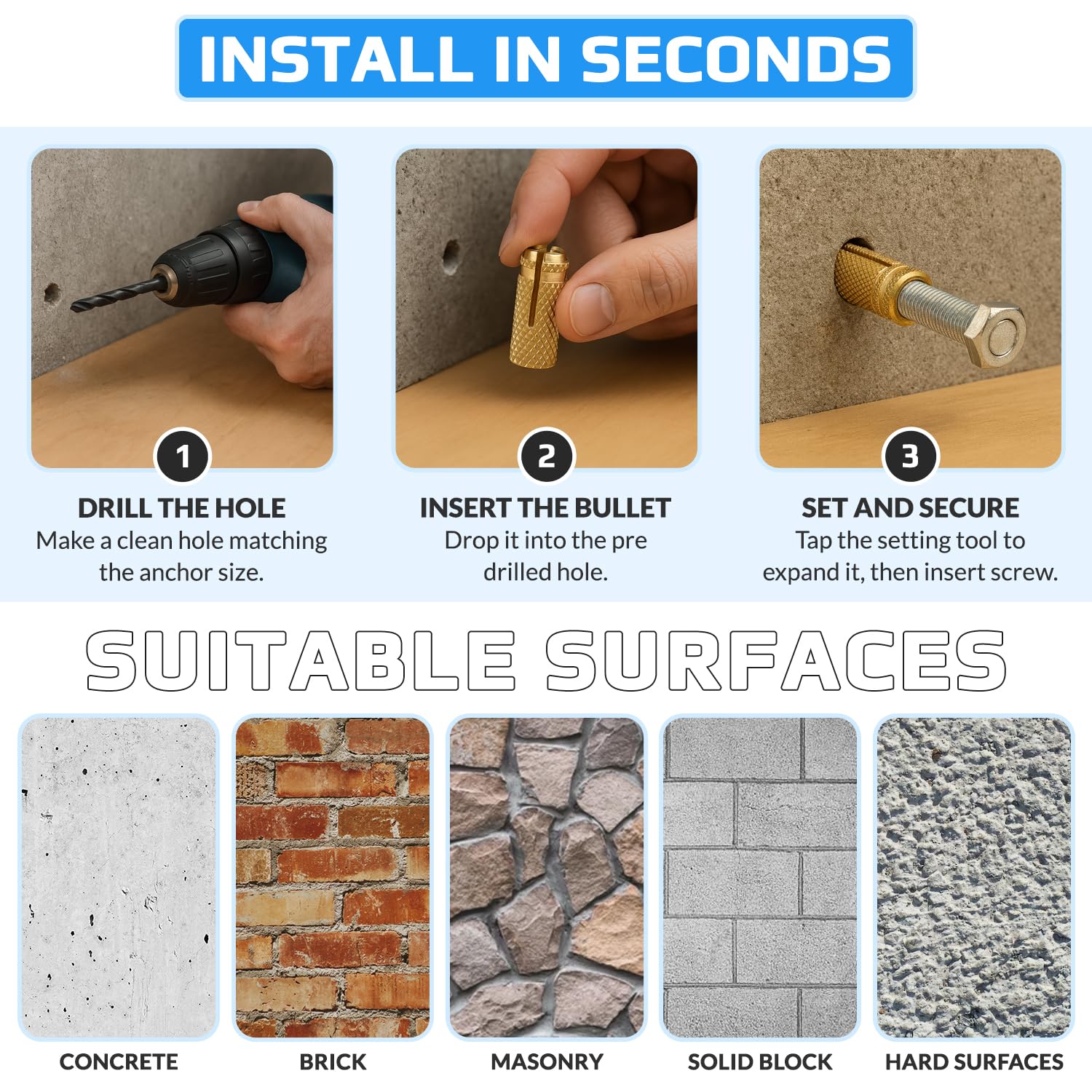 INSTALL IN SECONDS

1
DRILL THE HOLE
Make a clean hole matching the anchor size.

2
INSERT THE BULLET
Drop it into the pre drilled hole.

3
SET AND SECURE
Tap the setting tool to expand it, then insert screw.

SUITABLE SURFACES

CONCRETE

BRICK

MASONRY

SOLID BLOCK

HARD SURFACES