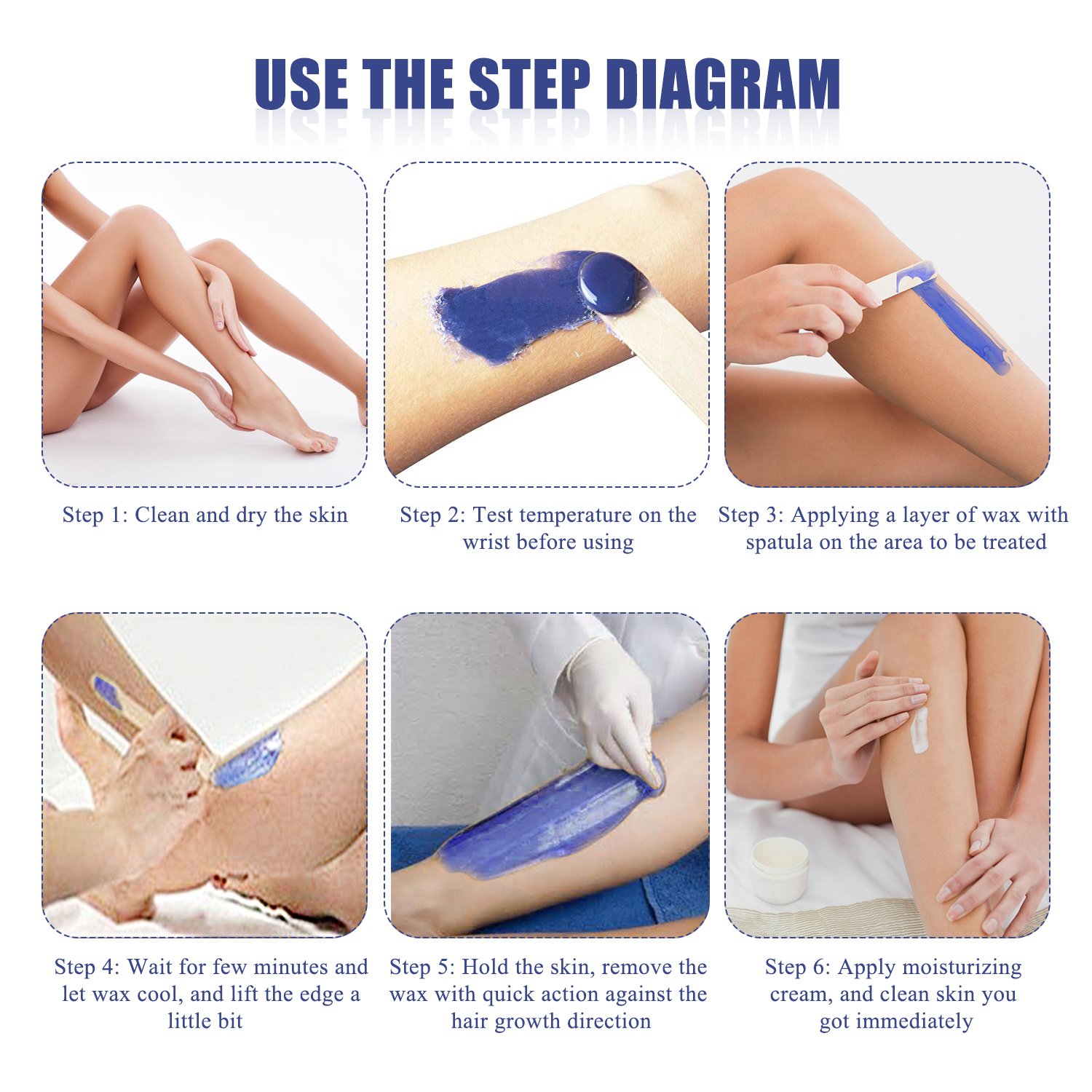 USE THE STEP DIAGRAM

Step 1: Clean and dry the skin

Step 2: Test temperature on the wrist before using

Step 3: Applying a layer of wax with spatula on the area to be treated

Step 4: Wait for few minutes and let wax cool, and lift the edge a little bit

Step 5: Hold the skin, remove the wax with quick action against the hair growth direction

Step 6: Apply moisturizing cream, and clean skin you got immediately