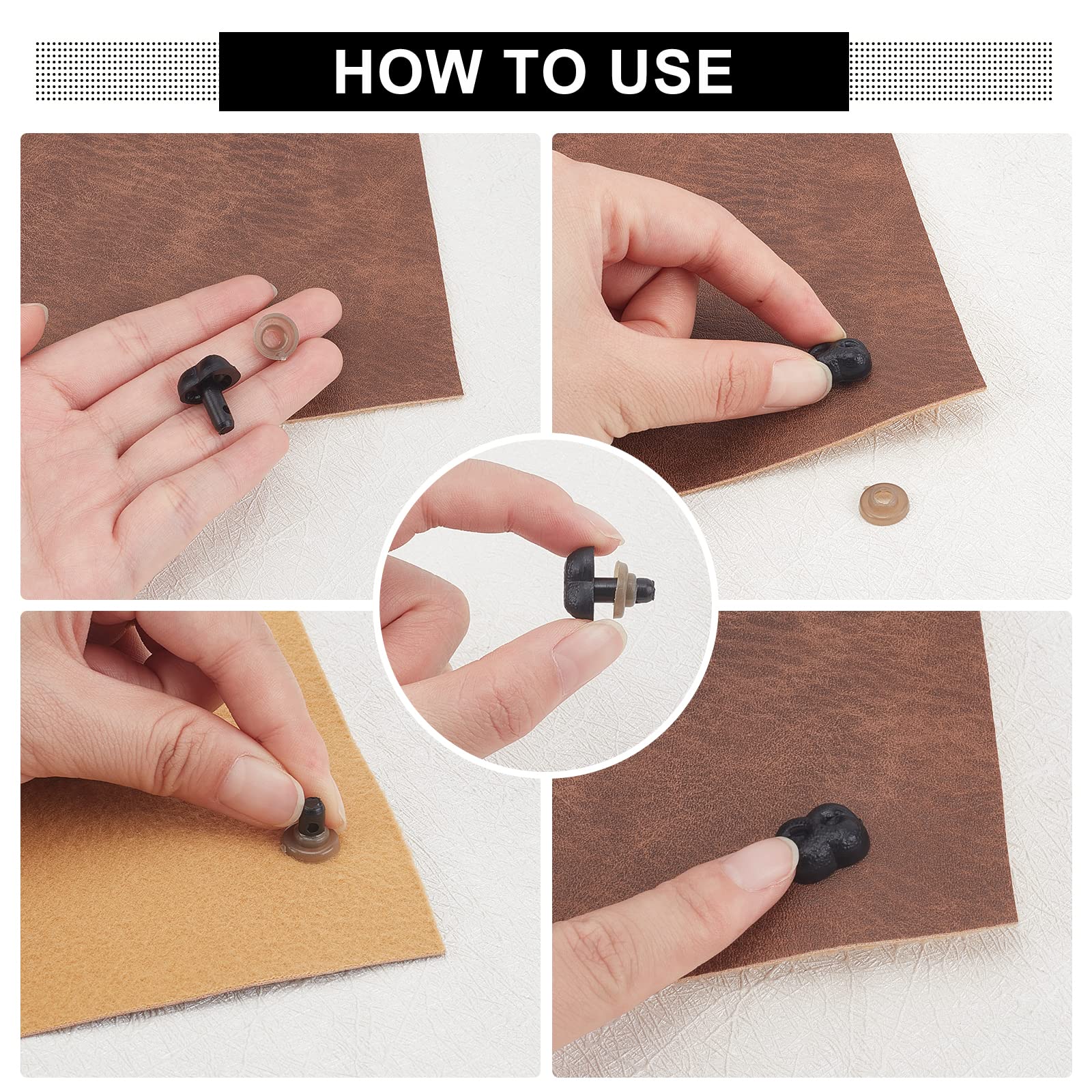 HOW TO USE