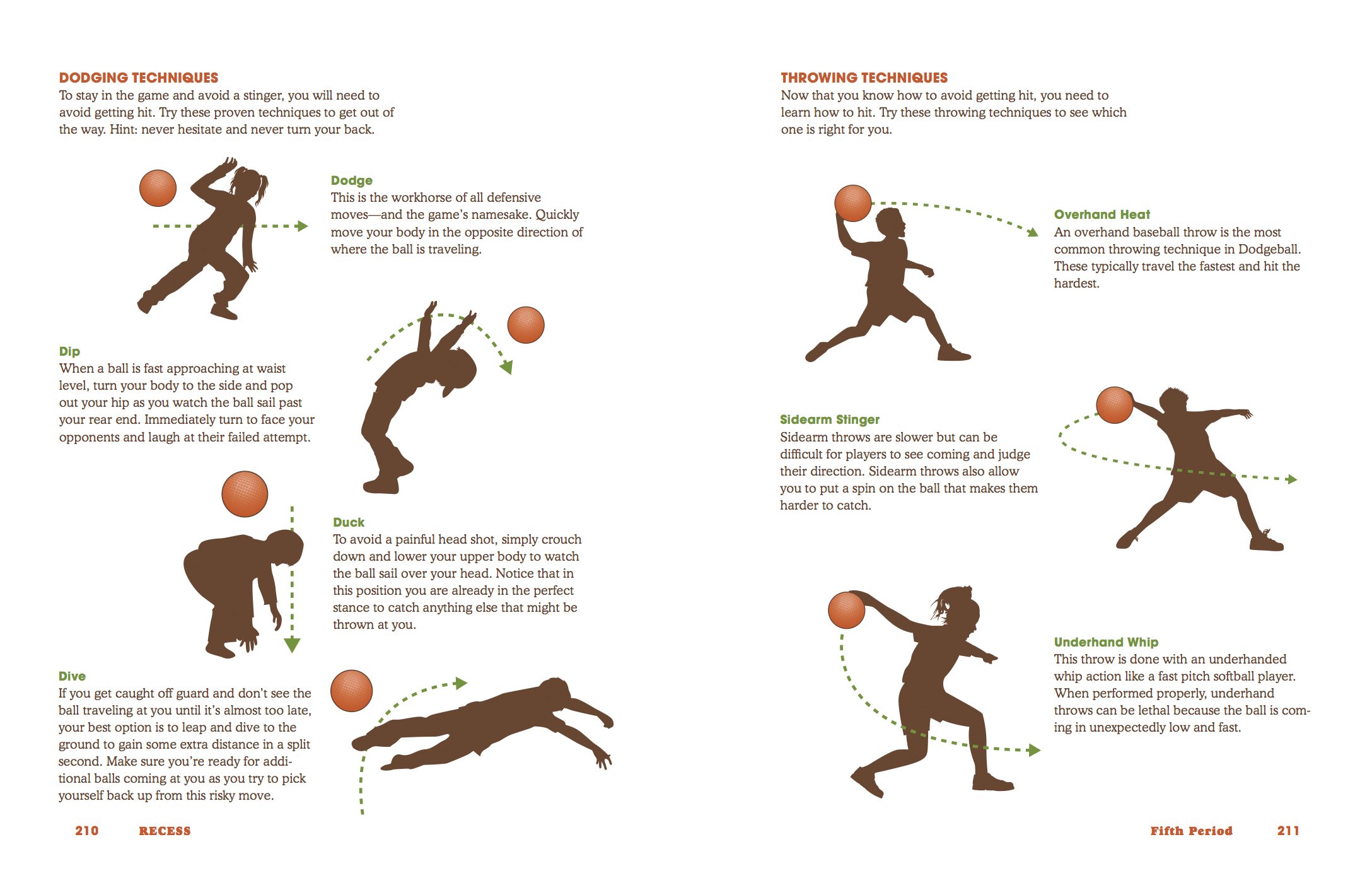 DODGING TECHNIQUES
To stay in the game and avoid a stinger, you will need to avoid getting hit. Try these proven techniques to get out of the way. Hint: never hesitate and never turn your back.

Dodge
This is the workhorse of all defensive moves—and the game's namesake. Quickly move your body in the opposite direction of where the ball is traveling.

Dip
When a ball is fast approaching at waist level, turn your body to the side and pop out your hip as you watch the ball sail past your rear end. Immediately turn to face your opponents and laugh at their failed attempt.

Duck
To avoid a painful head shot, simply crouch down and lower your upper body to watch the ball sail over your head. Notice that in this position you are already in the perfect stance to catch anything else that might be thrown at you.

Dive
If you get caught off guard and don't see the ball traveling at you until it's almost too late, your best option is to leap and dive to the ground to gain some extra distance in a split second. Make sure you're ready for additional balls coming at you as you try to pick yourself back up from this risky move.

210 RECESS

THROWING TECHNIQUES
Now that you know how to avoid getting hit, you need to learn how to hit. Try these throwing techniques to see which one is right for you.

Overhand Heat
An overhand baseball throw is the most common throwing technique in Dodgeball. These typically travel the fastest and hit the hardest.

Sidearm Stinger
Sidearm throws are slower but can be difficult for players to see coming and judge their direction. Sidearm throws also allow you to put a spin on the ball that makes them harder to catch.

Underhand Whip
This throw is done with an underhanded whip action like a fast pitch softball player. When performed properly, underhand throws can be lethal because the ball is coming in unexpectedly low and fast.

Fifth Period 211