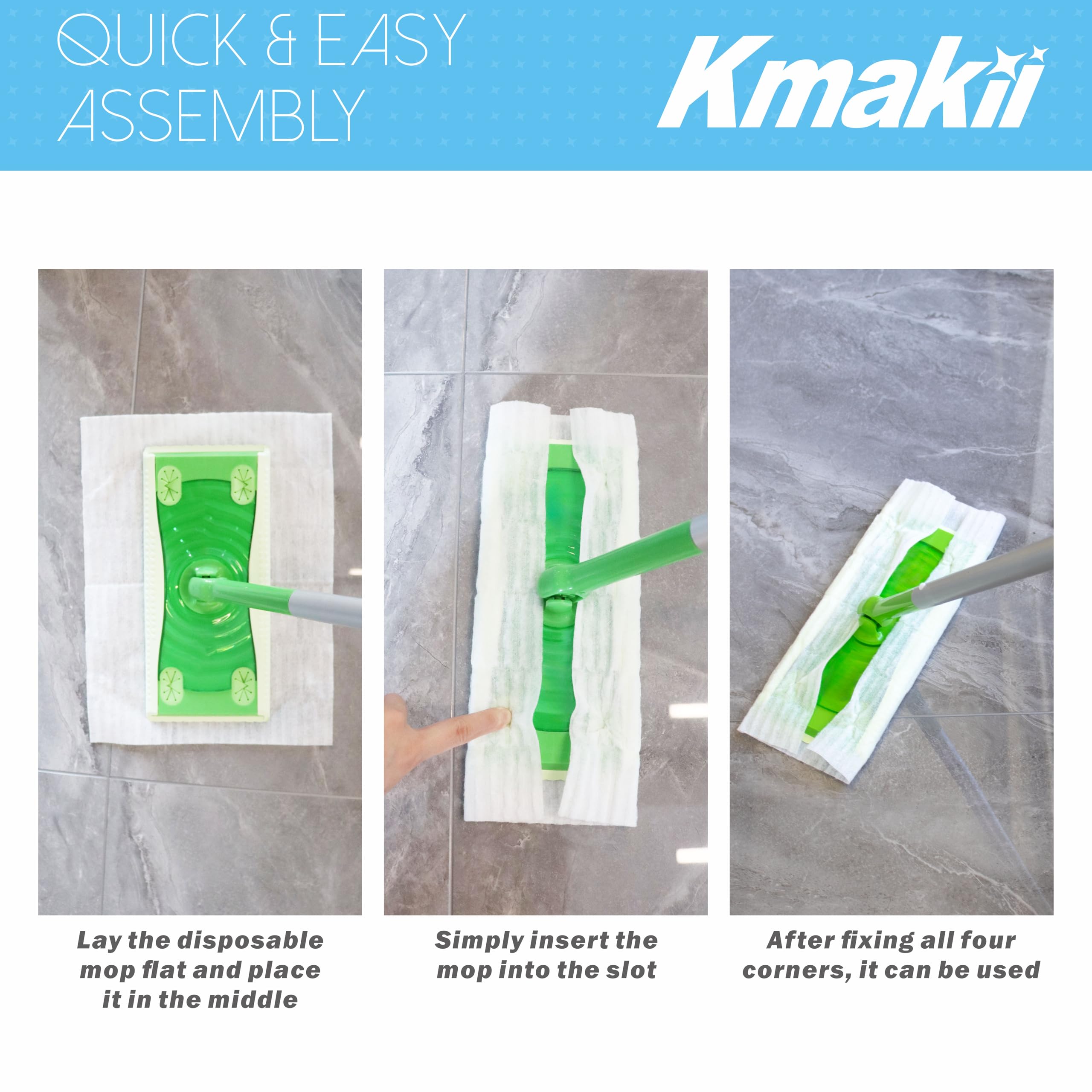 QUICK & EASY ASSEMBLY

Kmakii

Lay the disposable mop flat and place it in the middle

Simply insert the mop into the slot

After fixing all four corners, it can be used