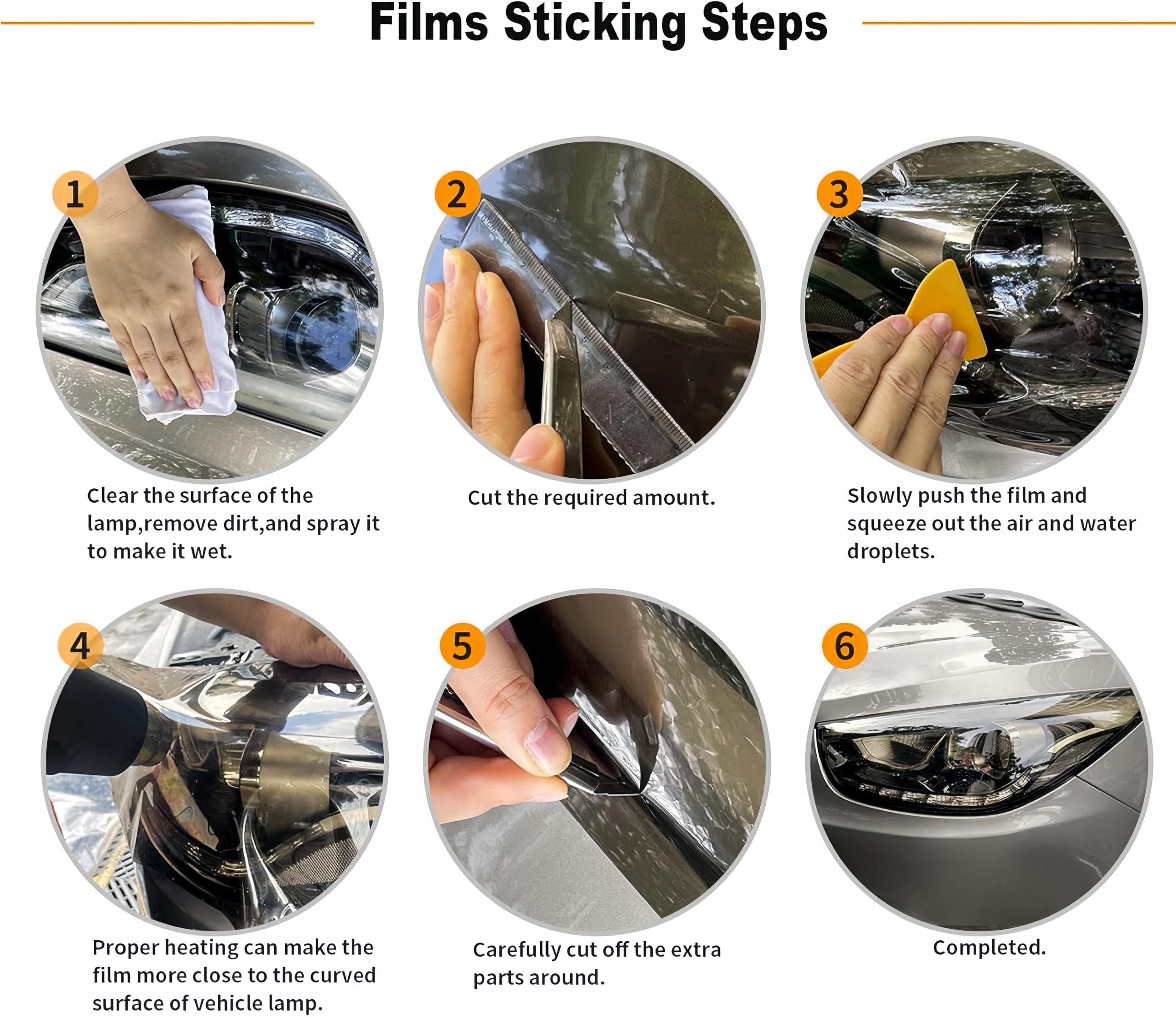 Films Sticking Steps

1

Clear the surface of the lamp,remove dirt,and spray it to make it wet.

2

Cut the required amount.

3

Slowly push the film and squeeze out the air and water droplets.

4

Proper heating can make the film more close to the curved surface of vehicle lamp.

5

Carefully cut off the extra parts around.

6

Completed.