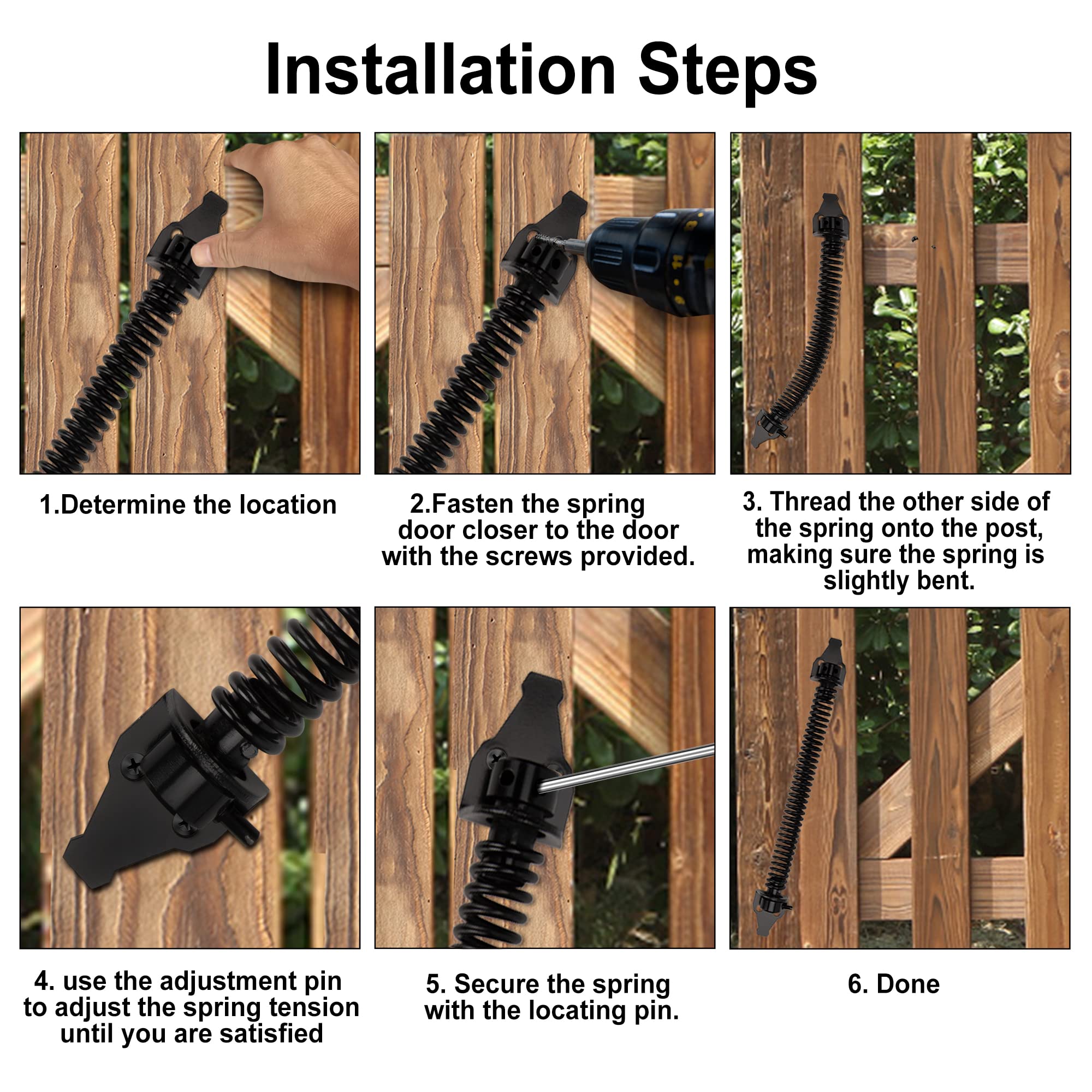 Installation Steps

1.Determine the location

2.Fasten the spring door closer to the door with the screws provided.

3. Thread the other side of the spring onto the post, making sure the spring is slightly bent.

4. use the adjustment pin to adjust the spring tension until you are satisfied

5. Secure the spring with the locating pin.

6. Done