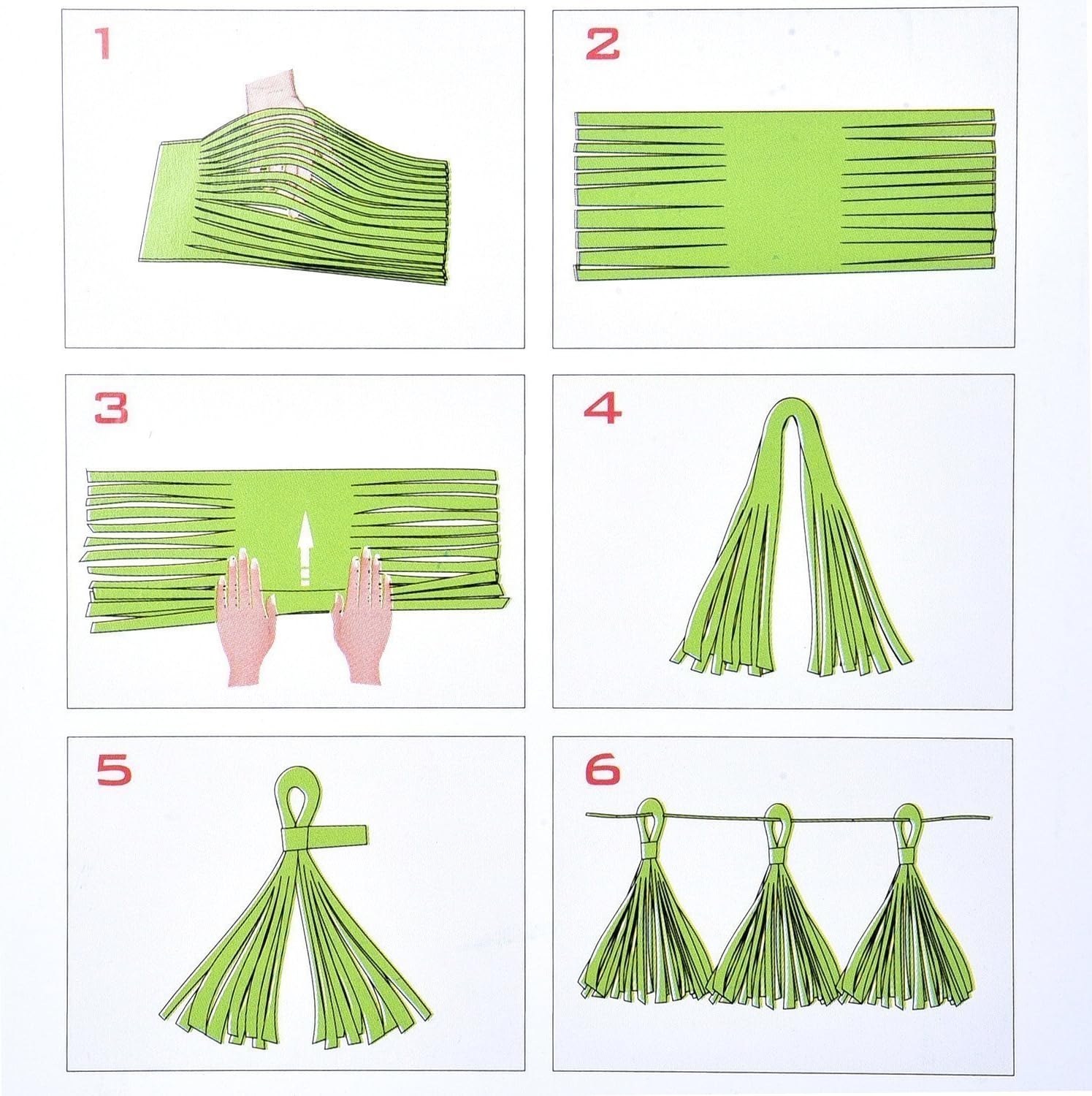 1

2

3

4

5

6