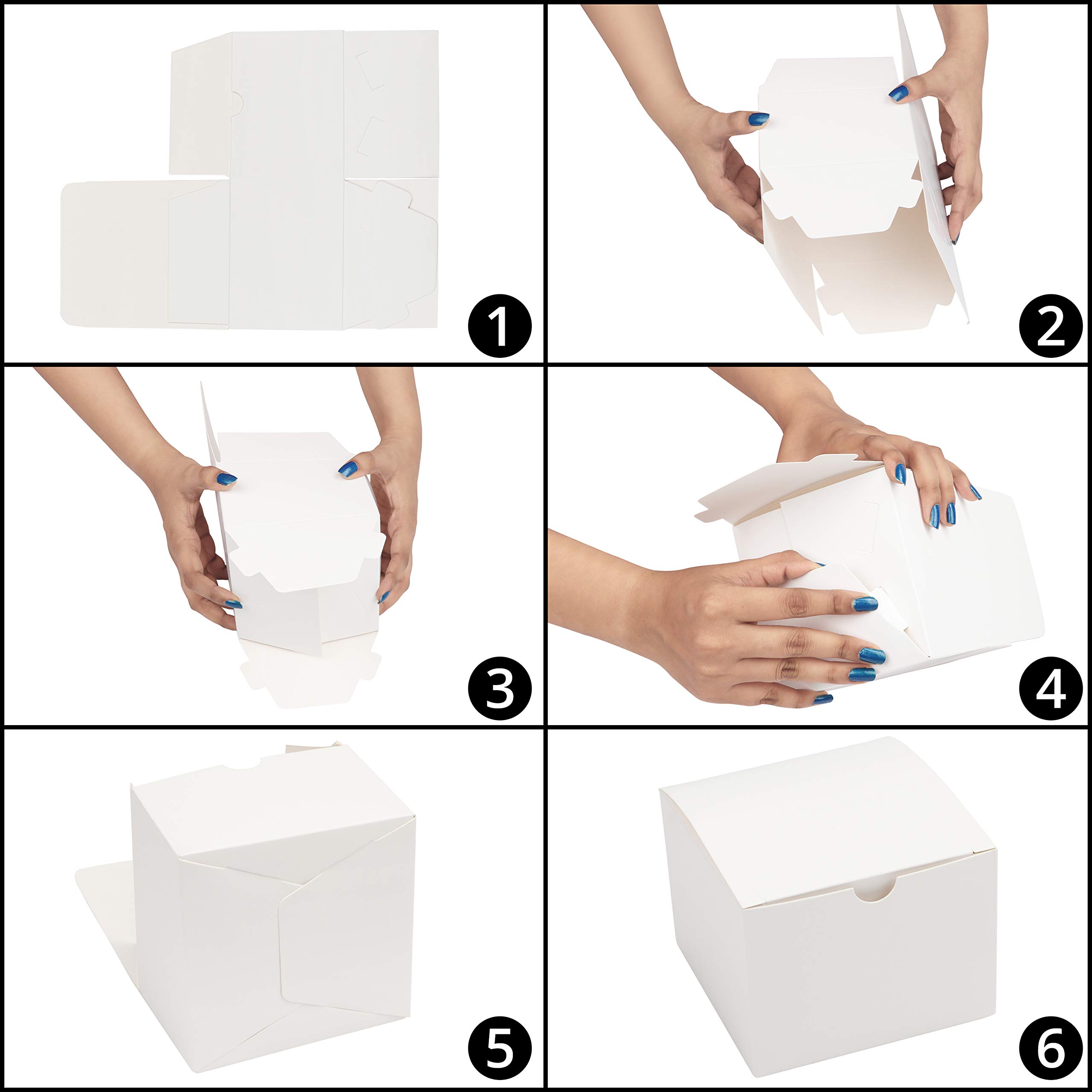 1

2

3

4

5

6