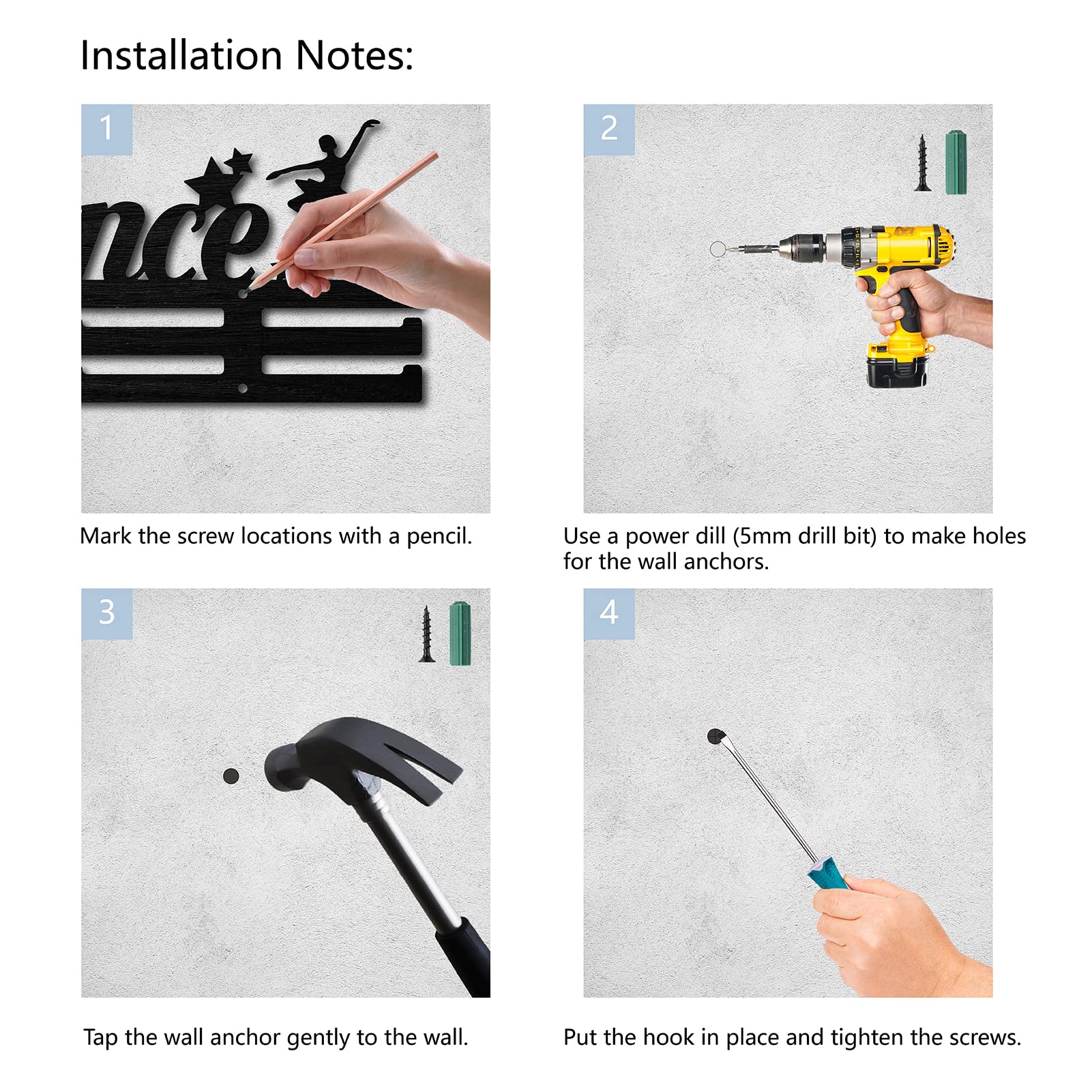 Installation Notes:

1

nce

Mark the screw locations with a pencil.

2

Use a power dill (5mm drill bit) to make holes for the wall anchors.

3

Tap the wall anchor gently to the wall.

4

Put the hook in place and tighten the screws.