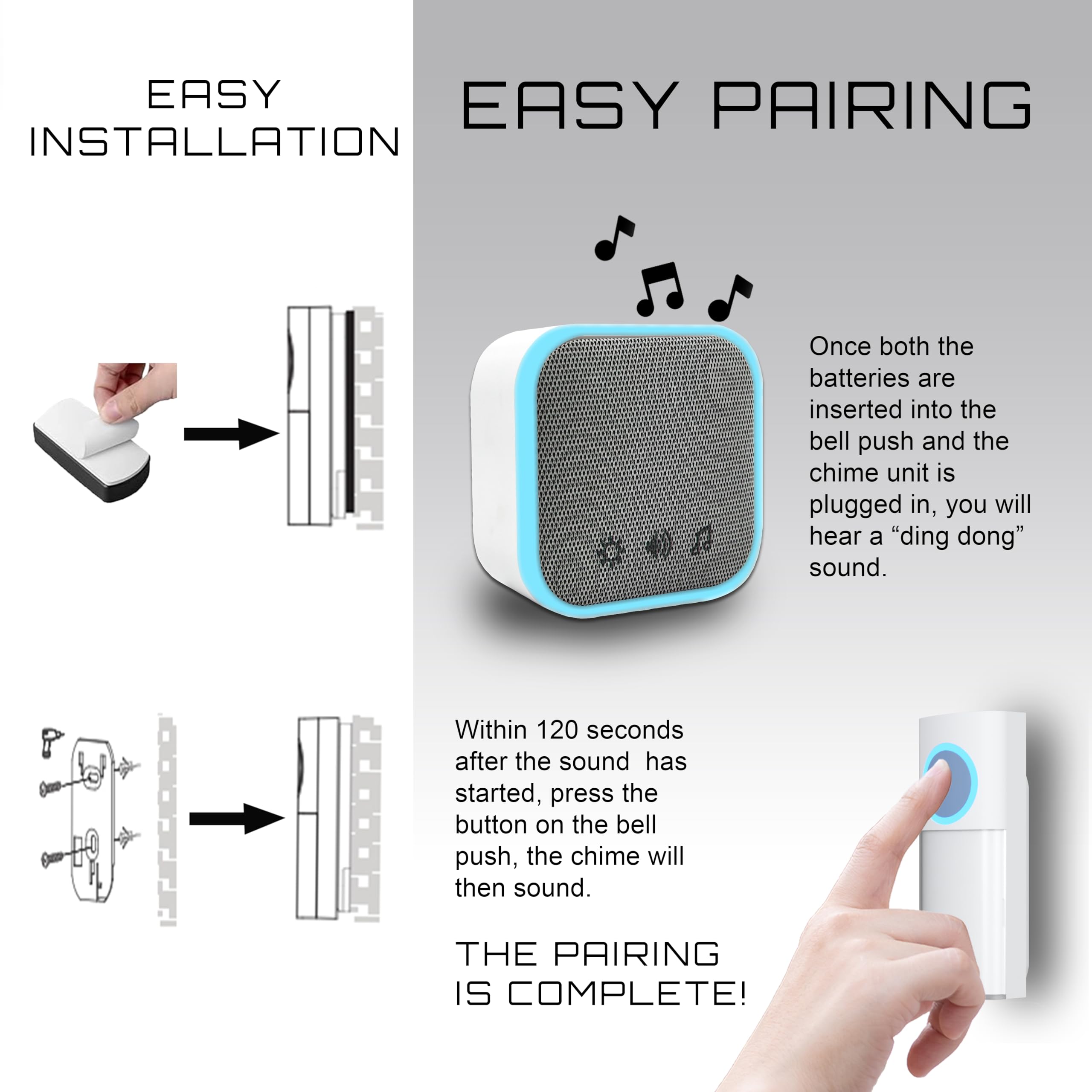 EASY INSTALLATION

EASY PAIRING

Once both the batteries are inserted into the bell push and the chime unit is plugged in, you will hear a “ding dong” sound.

Within 120 seconds after the sound has started, press the button on the bell push, the chime will then sound.

THE PAIRING IS COMPLETE!