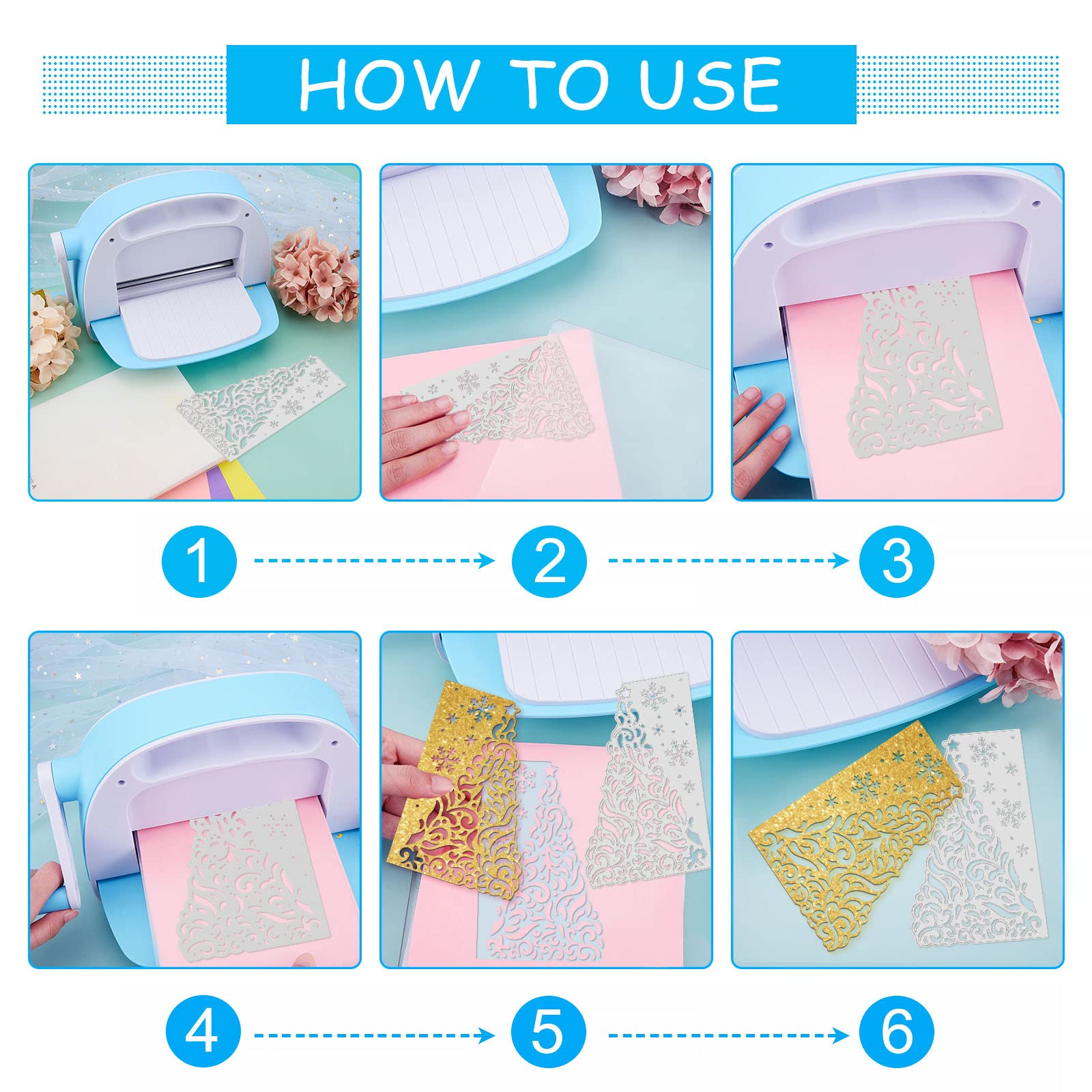 HOW TO USE

1

2

3

4

5

6