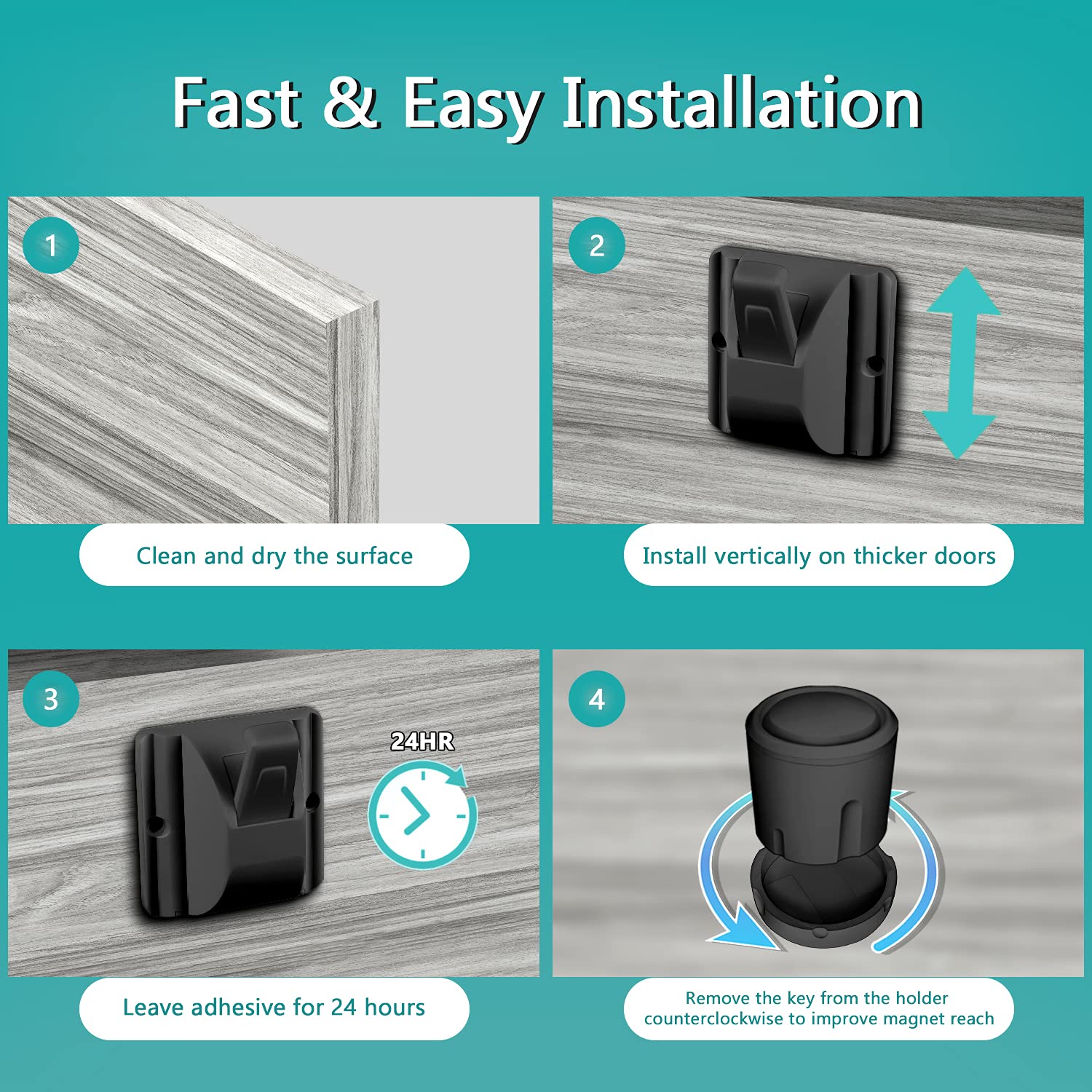 Fast & Easy Installation

1

Clean and dry the surface

2

Install vertically on thicker doors

3

24HR

Leave adhesive for 24 hours

4

Remove the key from the holder counterclockwise to improve magnet reach