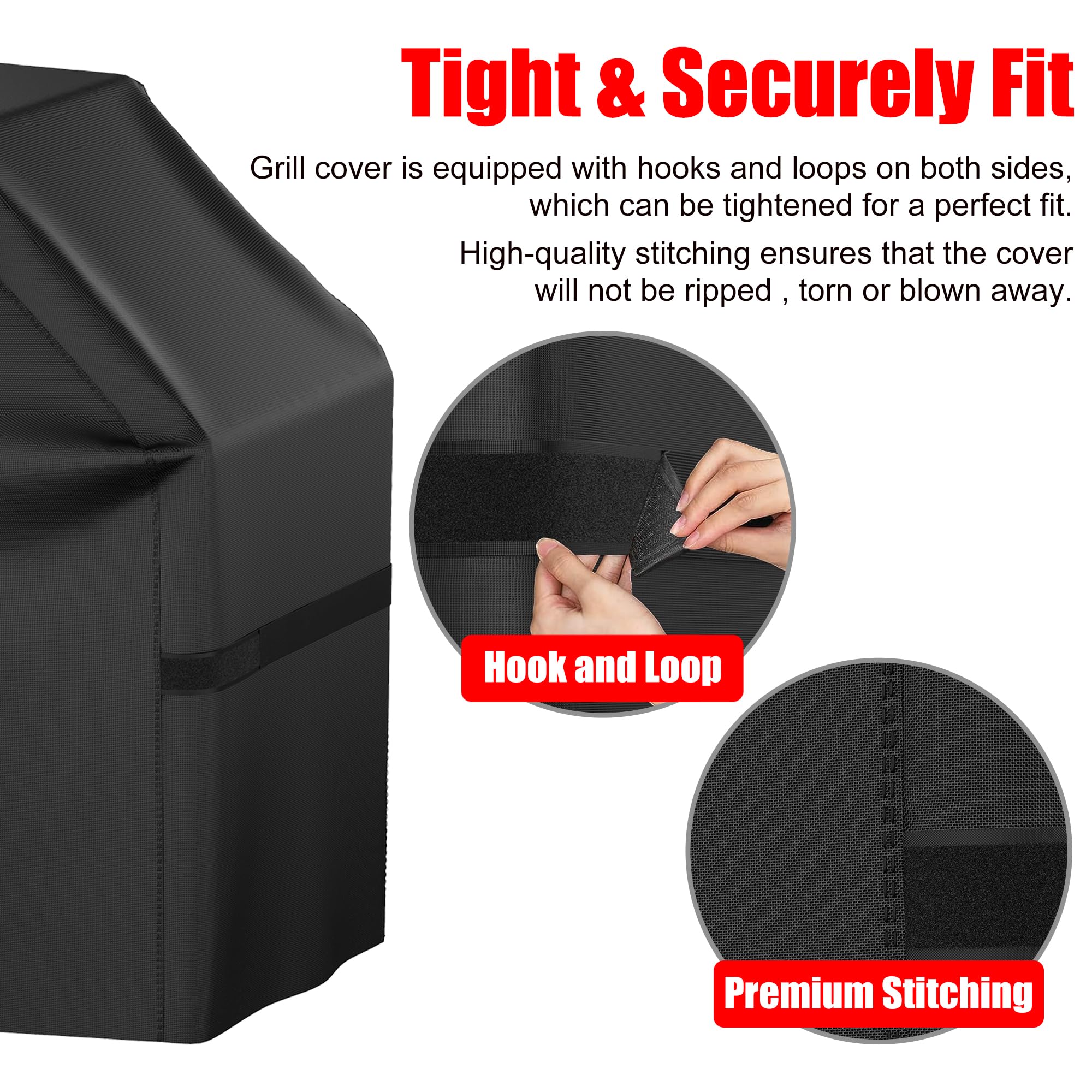 Tight & Securely Fit

Grill cover is equipped with hooks and loops on both sides, which can be tightened for a perfect fit.

High-quality stitching ensures that the cover will not be ripped , torn or blown away.

Hook and Loop

Premium Stitching